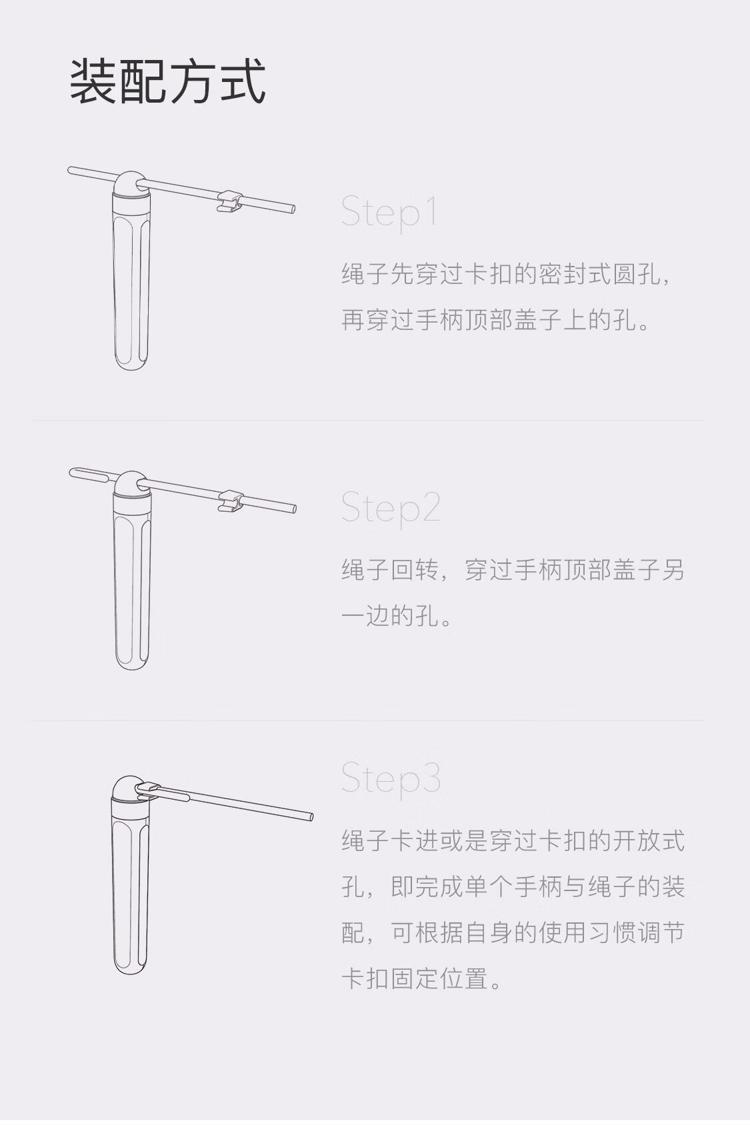 装配方式

Step1

绳子先穿过卡扣的密封式圆孔，再穿过手柄顶部盖子上的孔。

Step2

绳子回转，穿过手柄顶部盖子另一边的孔。

Step3

绳子卡进或是穿过卡扣的开放式孔，即完成单个手柄与绳子的装配，可根据自身的使用习惯调节卡扣固定位置。