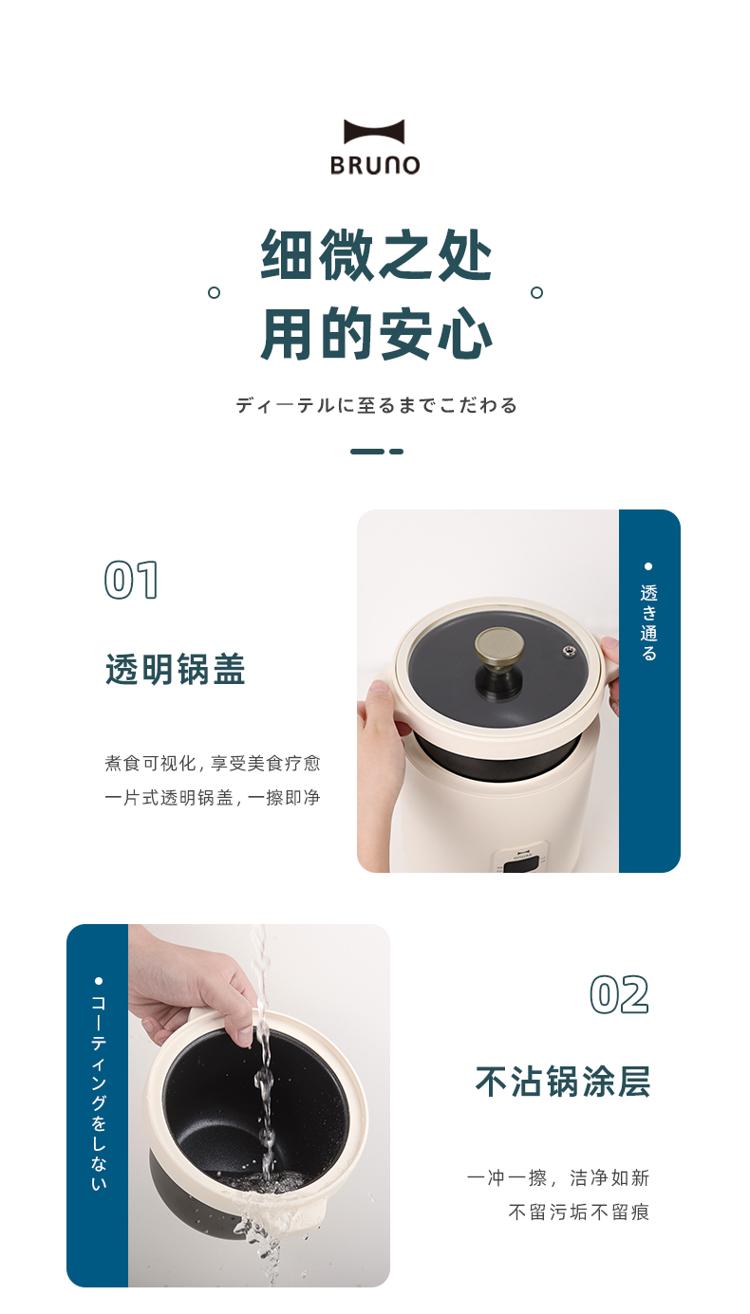 BRUNO

细微之处
用的安心

ディーテルに至るまでこだわる

01

透明锅盖

煮食可视化，享受美食疗愈
一片式透明锅盖，一擦即净

• 透き通る

• コーティングをしない

02

不沾锅涂层

一冲一擦，洁净如新
不留污垢不留痕