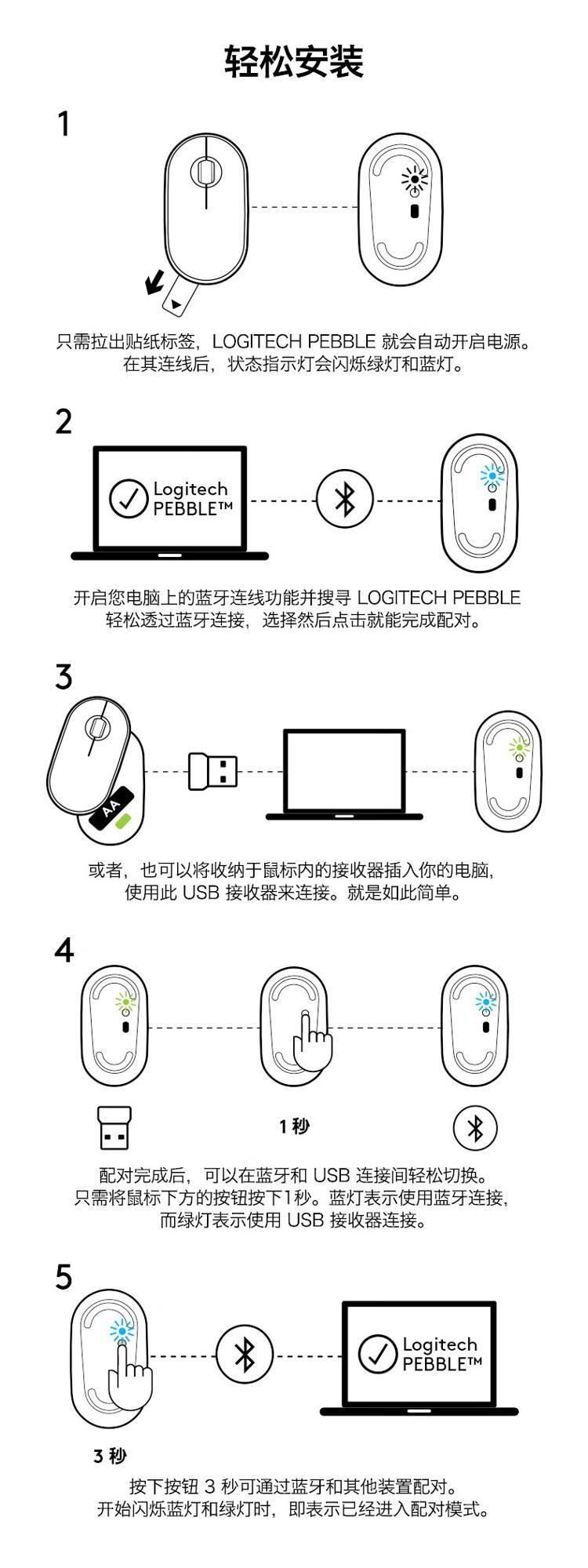 轻松安装

1

只需拉出贴纸标签，LOGITECH PEBBLE 就会自动开启电源。在其连线后，状态指示灯会闪烁绿灯和蓝灯。

2

Logitech PEBBLE™

开启您电脑上的蓝牙连线功能并搜寻 LOGITECH PEBBLE 轻松透过蓝牙连接，选择然后点击就能完成配对。

3

AA

或者，也可以将收纳于鼠标内的接收器插入你的电脑，使用此 USB 接收器来连接。就是如此简单。

4

1 秒

配对完成后，可以在蓝牙和 USB 连接间轻松切换。只需将鼠标下方的按钮按下1秒。蓝灯表示使用蓝牙连接，而绿灯表示使用 USB 接收器连接。

5

Logitech PEBBLE™

3 秒

按下按钮 3 秒可通过蓝牙和其他装置配对。开始闪烁蓝灯和绿灯时，即表示已经进入配对模式。