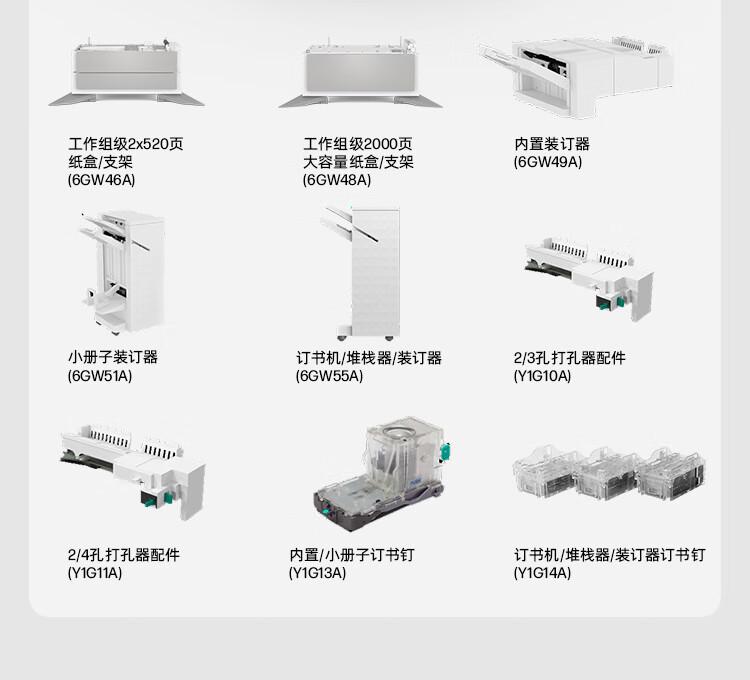 工作组级2x520页
纸盒/支架
(6GW46A)

工作组级2000页
大容量纸盒/支架
(6GW48A)

内置装订器
(6GW49A)

小册子装订器
(6GW51A)

订书机/堆栈器/装订器
(6GW55A)

2/3孔打孔器配件
(Y1G10A)

2/4孔打孔器配件
(Y1G11A)

内置/小册子订书钉
(Y1G13A)

订书机/堆栈器/装订器订书钉
(Y1G14A)