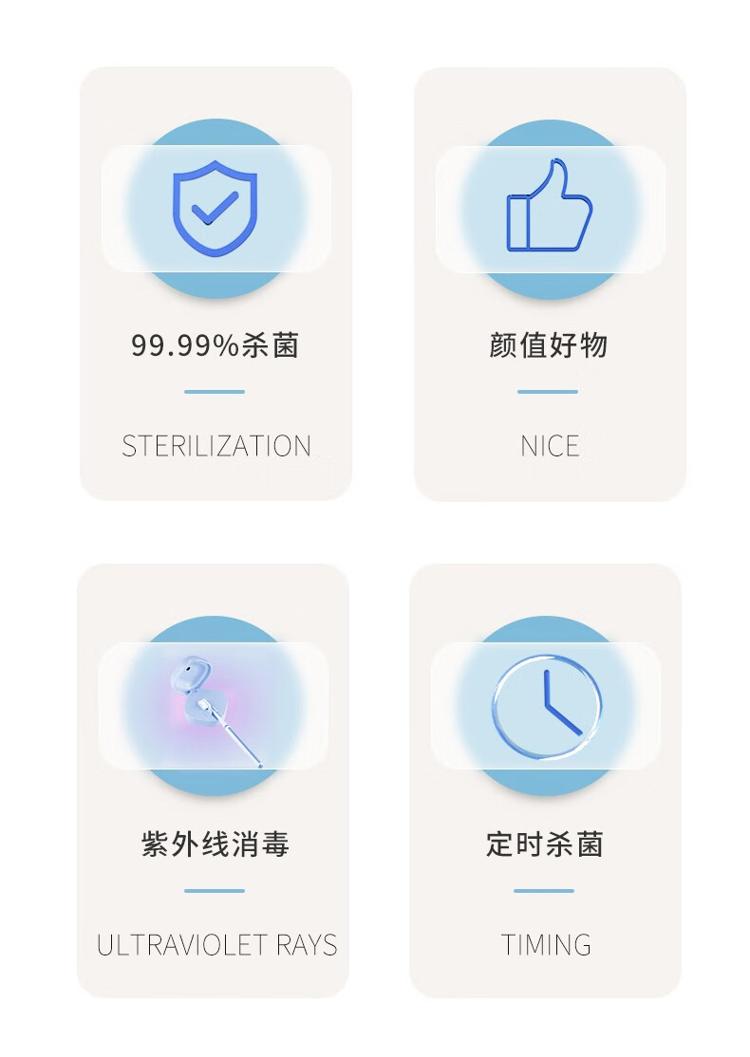 99.99%杀菌

STERILIZATION

颜值好物

NICE

紫外线消毒

ULTRAVIOLET RAYS

定时杀菌

TIMING