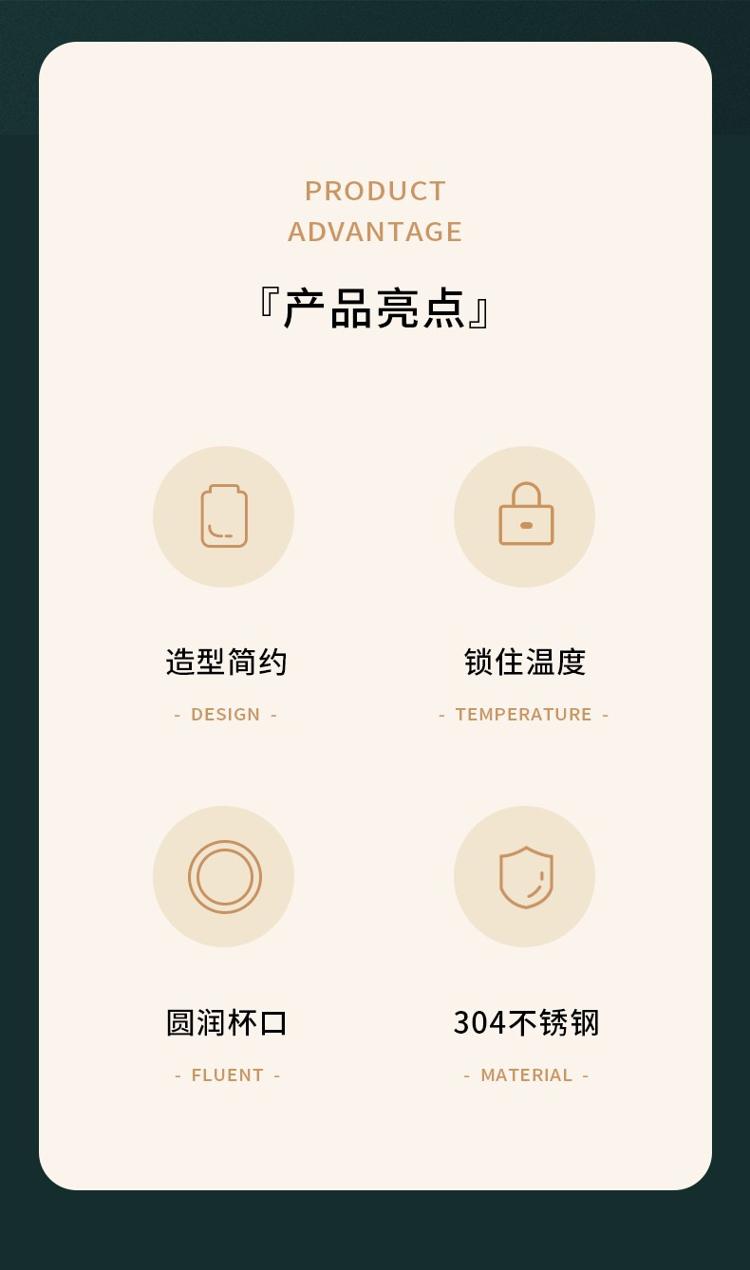 PRODUCT
ADVANTAGE

『产品亮点』

造型简约

- DESIGN -

锁住温度

- TEMPERATURE -

圆润杯口

- FLUENT -

304不锈钢

- MATERIAL -