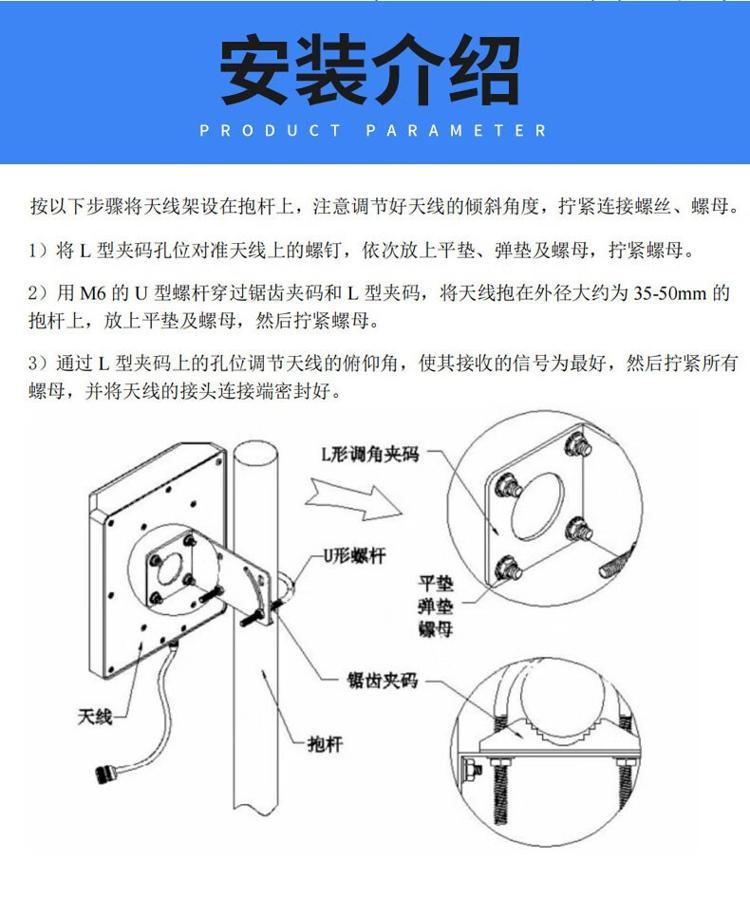 安装介绍

PRODUCT PARAMETER

按以下步骤将天线架设在抱杆上，注意调节好天线的倾斜角度，拧紧连接螺丝、螺母。

1）将 L 型夹码孔位对准天线上的螺钉，依次放上平垫、弹垫及螺母，拧紧螺母。

2）用 M6 的 U 型螺杆穿过锯齿夹码和 L 型夹码，将天线抱在外径大约为 35-50mm 的抱杆上，放上平垫及螺母，然后拧紧螺母。

3）通过 L 型夹码上的孔位调节天线的俯仰角，使其接收的信号为最好，然后拧紧所有螺母，并将天线的接头连接端密封好。

L形调角夹码

U形螺杆

平垫
弹垫
螺母

锯齿夹码

天线

抱杆