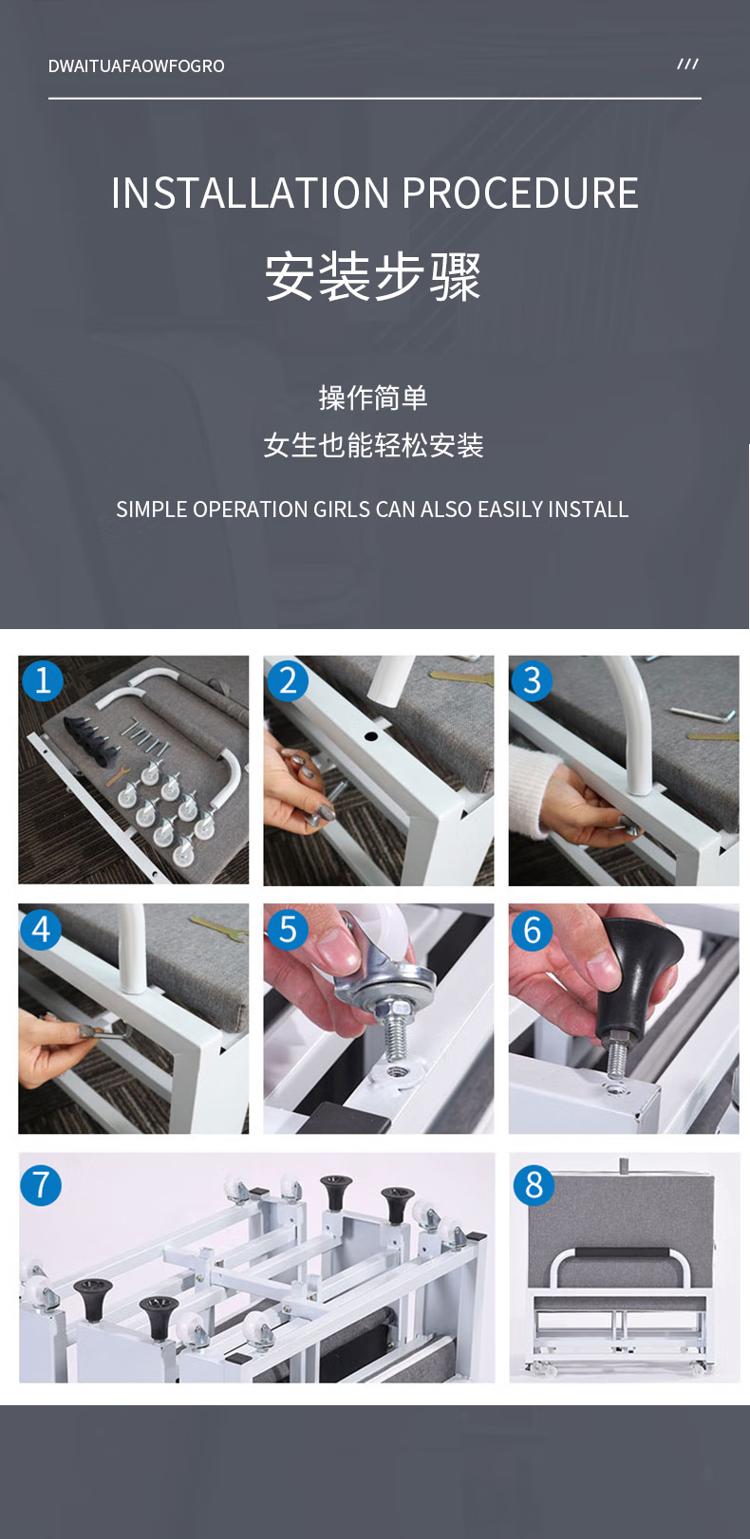 DWAITUAFAOWFOGRO

///

INSTALLATION PROCEDURE

安装步骤

操作简单

女生也能轻松安装

SIMPLE OPERATION GIRLS CAN ALSO EASILY INSTALL

1

2

3

4

5

6

7

8