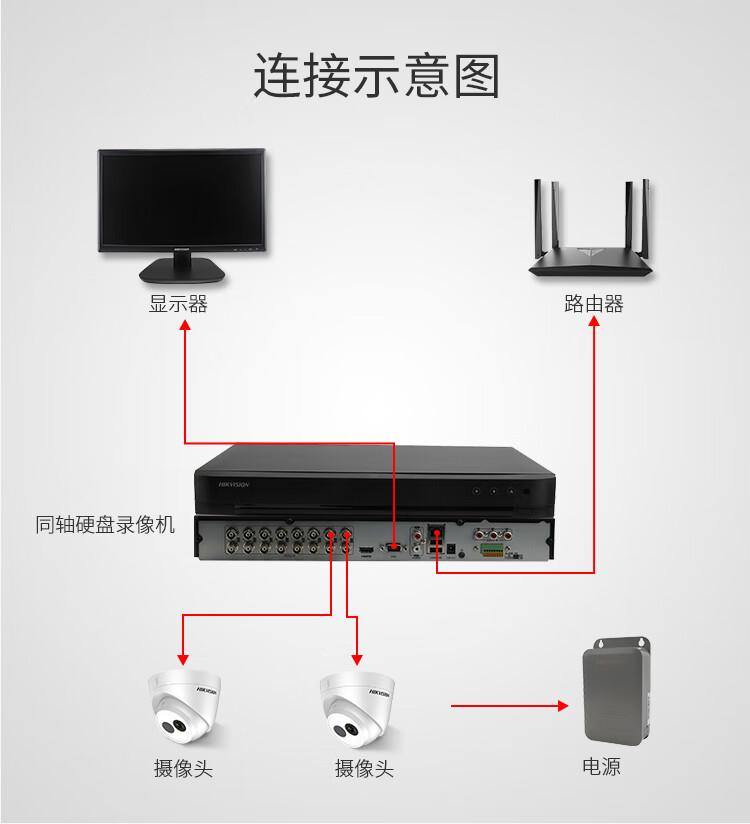 连接示意图

显示器

路由器

HIKVISION

同轴硬盘录像机

HIKVISION

HIKVISION

摄像头

摄像头

电源