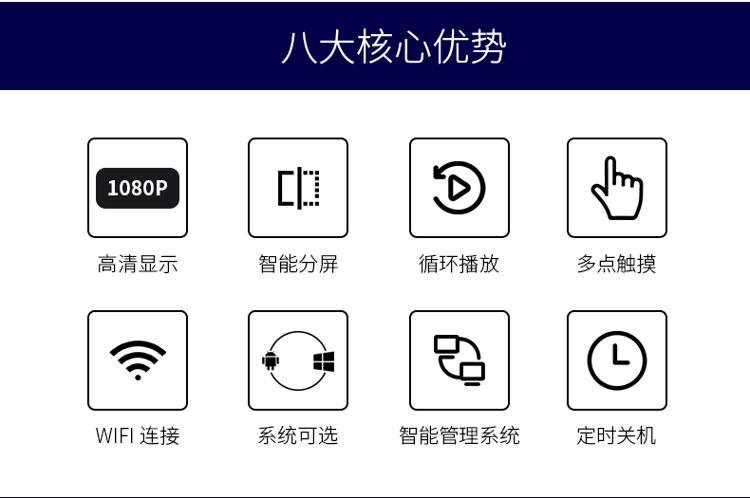 八大核心优势

1080P

高清显示

智能分屏

循环播放

多点触摸

WIFI 连接

系统可选

智能管理系统

定时关机