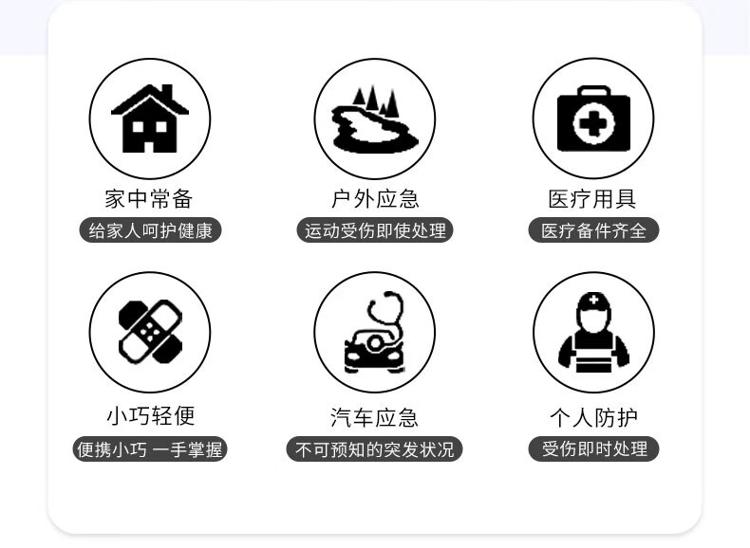 家中常备
给家人呵护健康

户外应急
运动受伤即使处理

医疗用具
医疗备件齐全

小巧轻便
便携小巧 一手掌握

汽车应急
不可预知的突发状况

个人防护
受伤即时处理