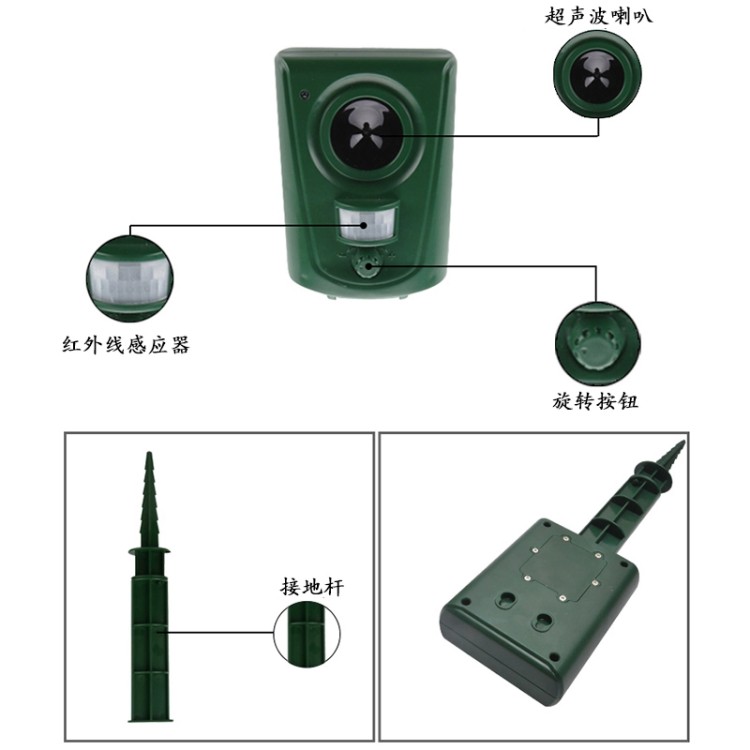 超声波喇叭

红外线感应器

旋转按钮

接地杆