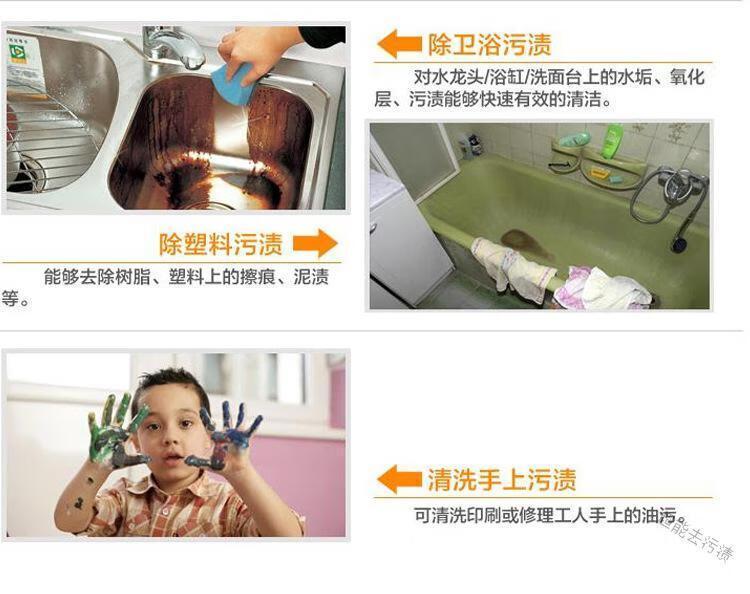 除卫浴污渍

对水龙头/浴缸/洗面台上的水垢、氧化层、污渍能够快速有效的清洁。

除塑料污渍

能够去除树脂、塑料上的擦痕、泥渍等。

清洗手上污渍

可清洗印刷或修理工人手上的油污。

超能去污渍