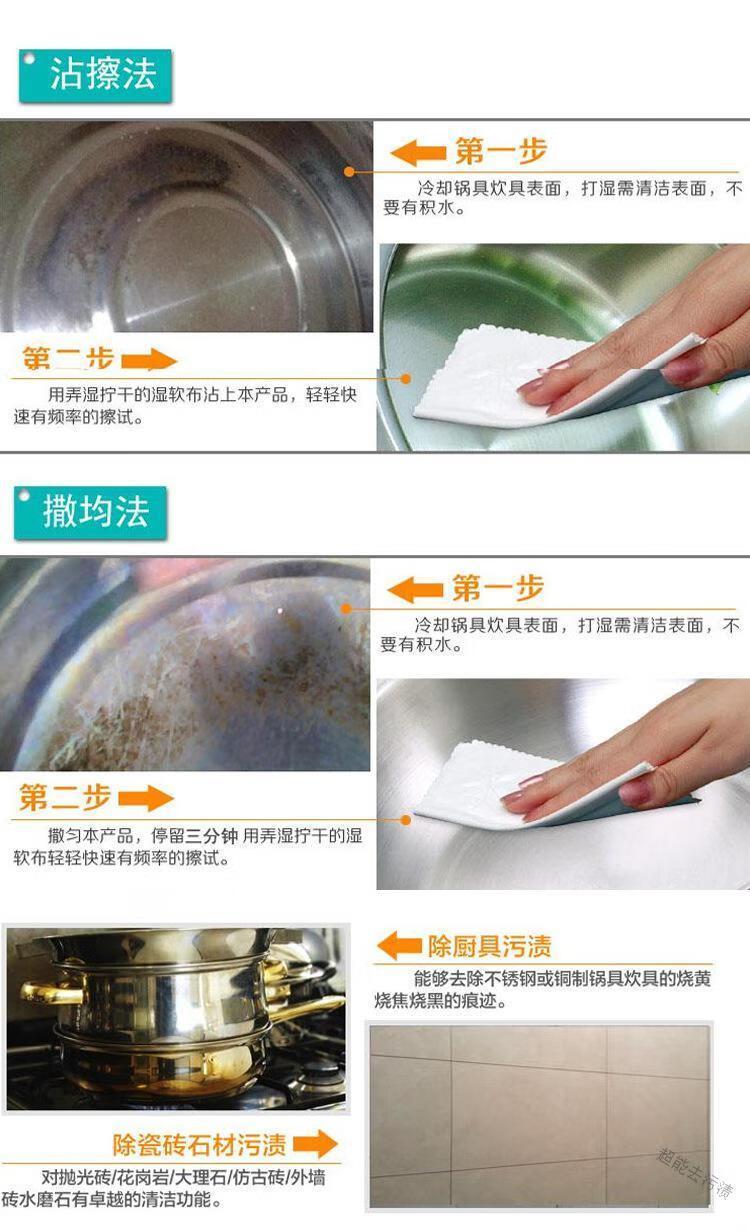 沾擦法

第一步

冷却锅具炊具表面，打湿需清洁表面，不要有积水。

第二步

用弄湿拧干的湿软布沾上本产品，轻轻快速有频率的擦试。

撒均法

第一步

冷却锅具炊具表面，打湿需清洁表面，不要有积水。

第二步

撒匀本产品，停留三分钟 用弄湿拧干的湿软布轻轻快速有频率的擦试。

除厨具污渍

能够去除不锈钢或铜制锅具炊具的烧黄烧焦烧黑的痕迹。

除瓷砖石材污渍

对抛光砖/花岗岩/大理石/仿古砖/外墙砖水磨石有卓越的清洁功能。

超能去污渍