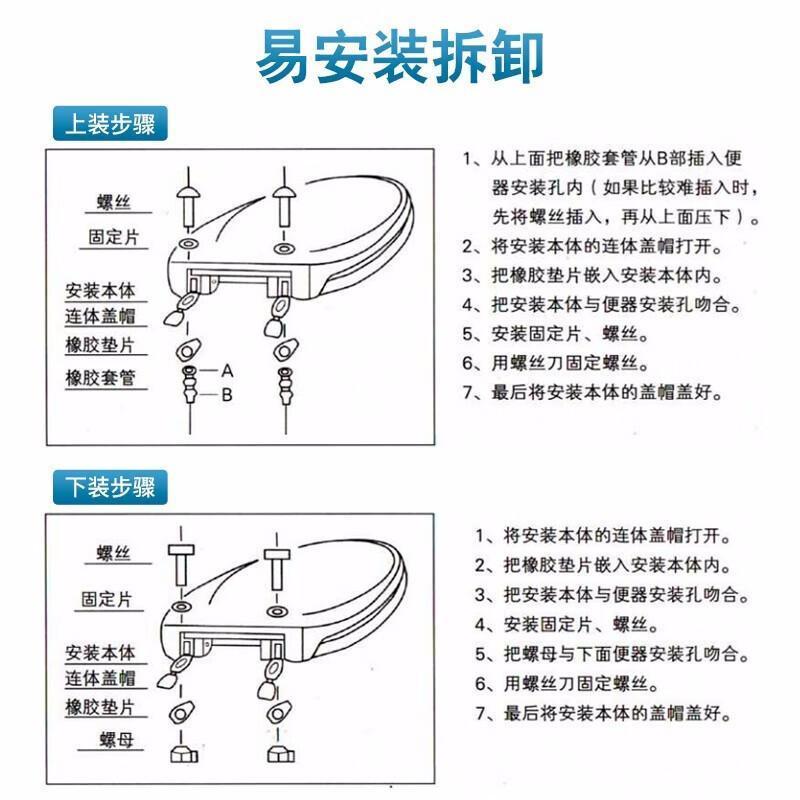 易安装拆卸

上装步骤

螺丝
固定片
安装本体
连体盖帽
橡胶垫片
橡胶套管
A
B

1、从上面把橡胶套管从B部插入便器安装孔内（如果比较难插入时，先将螺丝插入，再从上面压下）。
2、将安装本体的连体盖帽打开。
3、把橡胶垫片嵌入安装本体内。
4、把安装本体与便器安装孔吻合。
5、安装固定片、螺丝。
6、用螺丝刀固定螺丝。
7、最后将安装本体的盖帽盖好。

下装步骤

螺丝
固定片
安装本体
连体盖帽
橡胶垫片
螺母

1、将安装本体的连体盖帽打开。
2、把橡胶垫片嵌入安装本体内。
3、把安装本体与便器安装孔吻合。
4、安装固定片、螺丝。
5、把螺母与下面便器安装孔吻合。
6、用螺丝刀固定螺丝。
7、最后将安装本体的盖帽盖好。