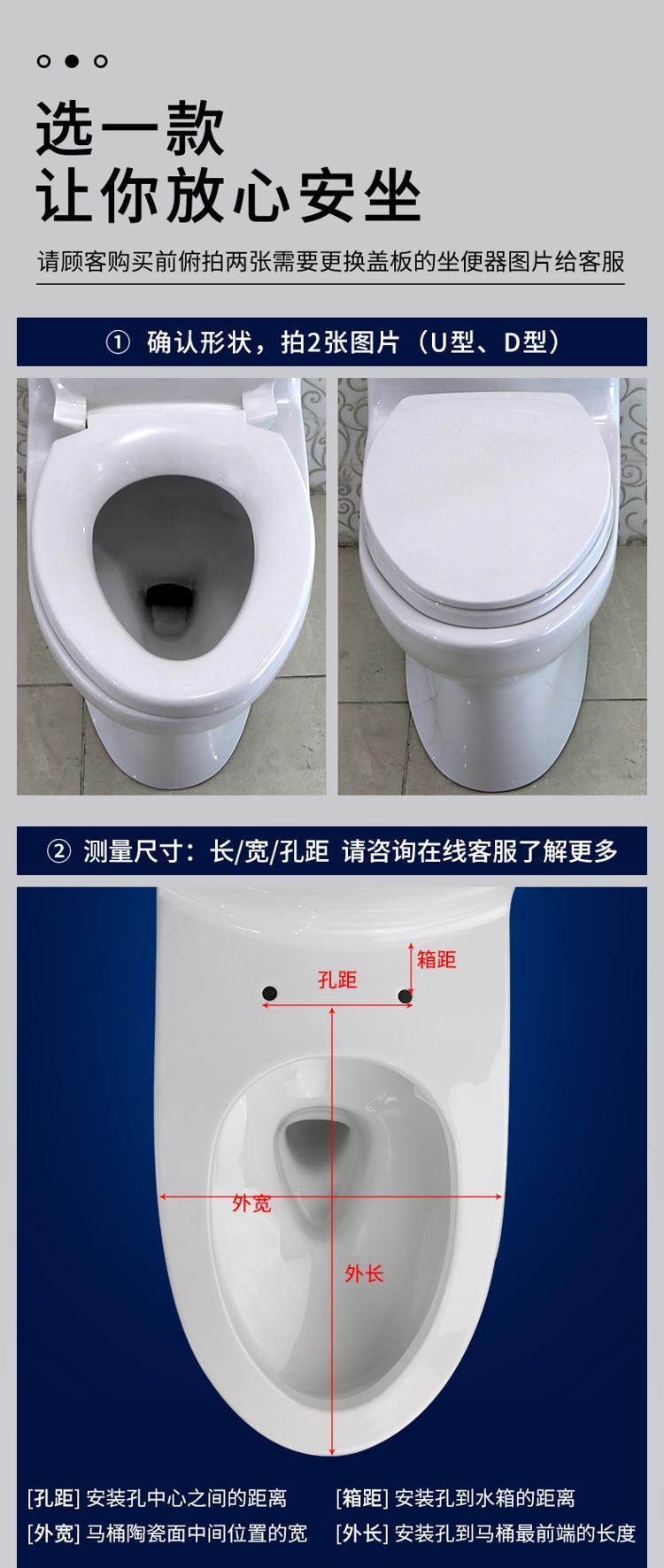 选一款
让你放心安坐

请顾客购买前俯拍两张需要更换盖板的坐便器图片给客服

① 确认形状，拍2张图片（U型、D型）

② 测量尺寸：长/宽/孔距 请咨询在线客服了解更多

箱距
孔距
外宽
外长

[孔距] 安装孔中心之间的距离
[外宽] 马桶陶瓷面中间位置的宽

[箱距] 安装孔到水箱的距离
[外长] 安装孔到马桶最前端的长度