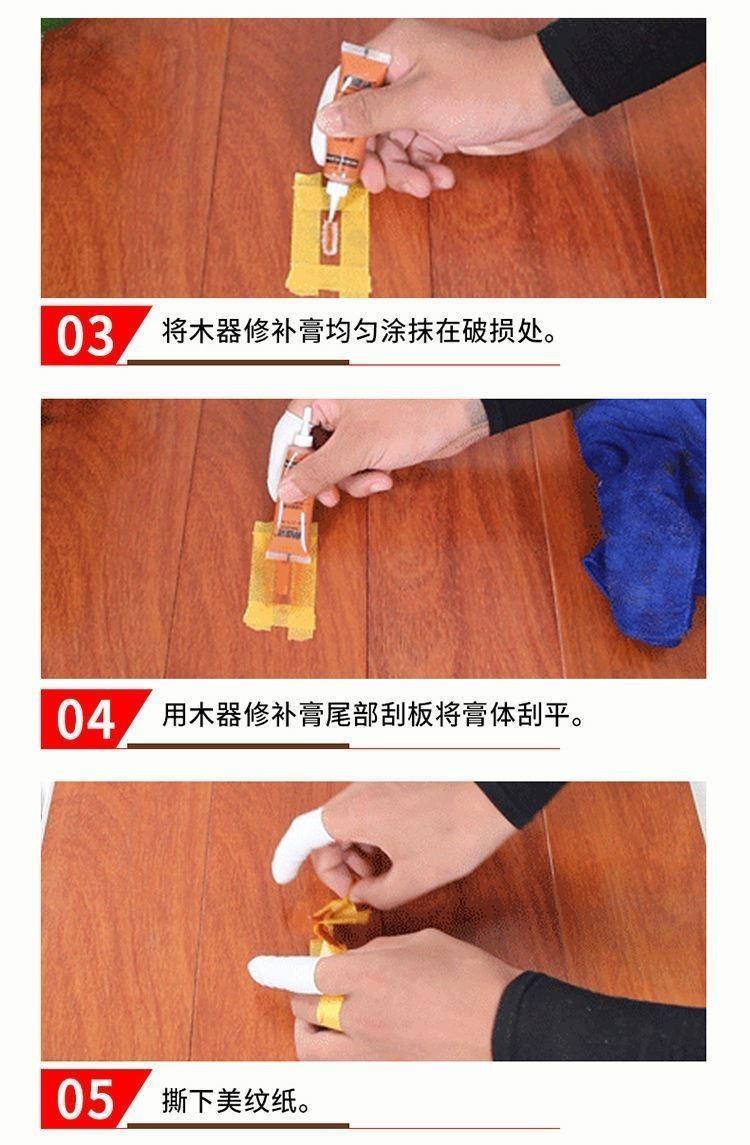 03 将木器修补膏均匀涂抹在破损处。

04 用木器修补膏尾部刮板将膏体刮平。

05 撕下美纹纸。