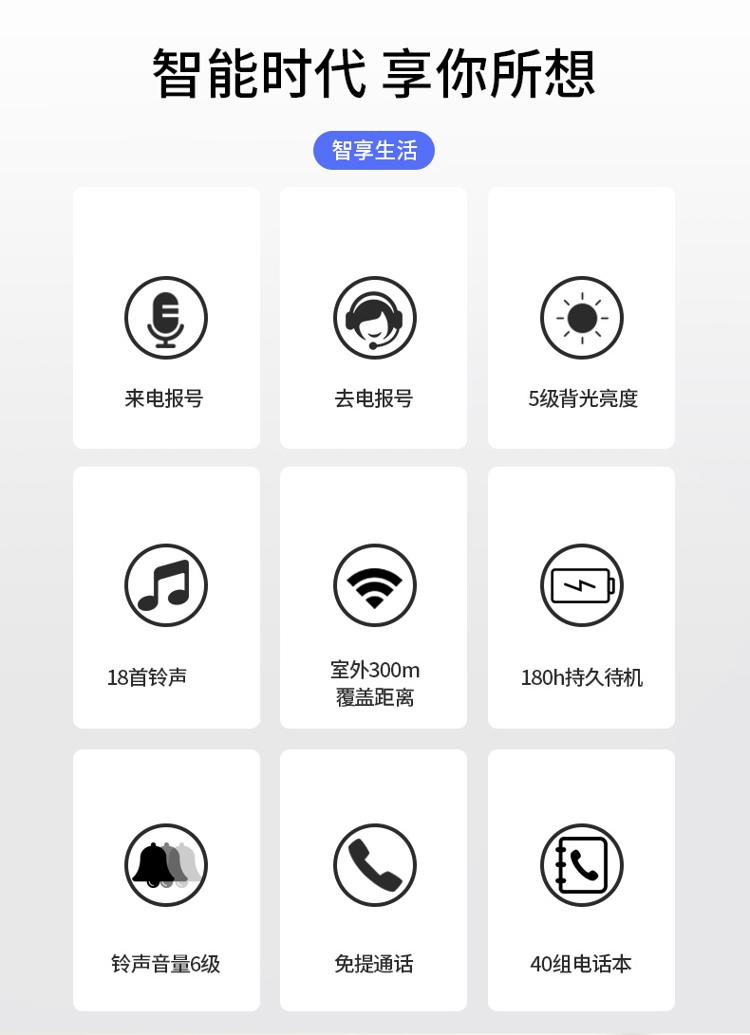 智能时代 享你所想

智享生活

来电报号

去电报号

5级背光亮度

18首铃声

室外300m
覆盖距离

180h持久待机

铃声音量6级

免提通话

40组电话本