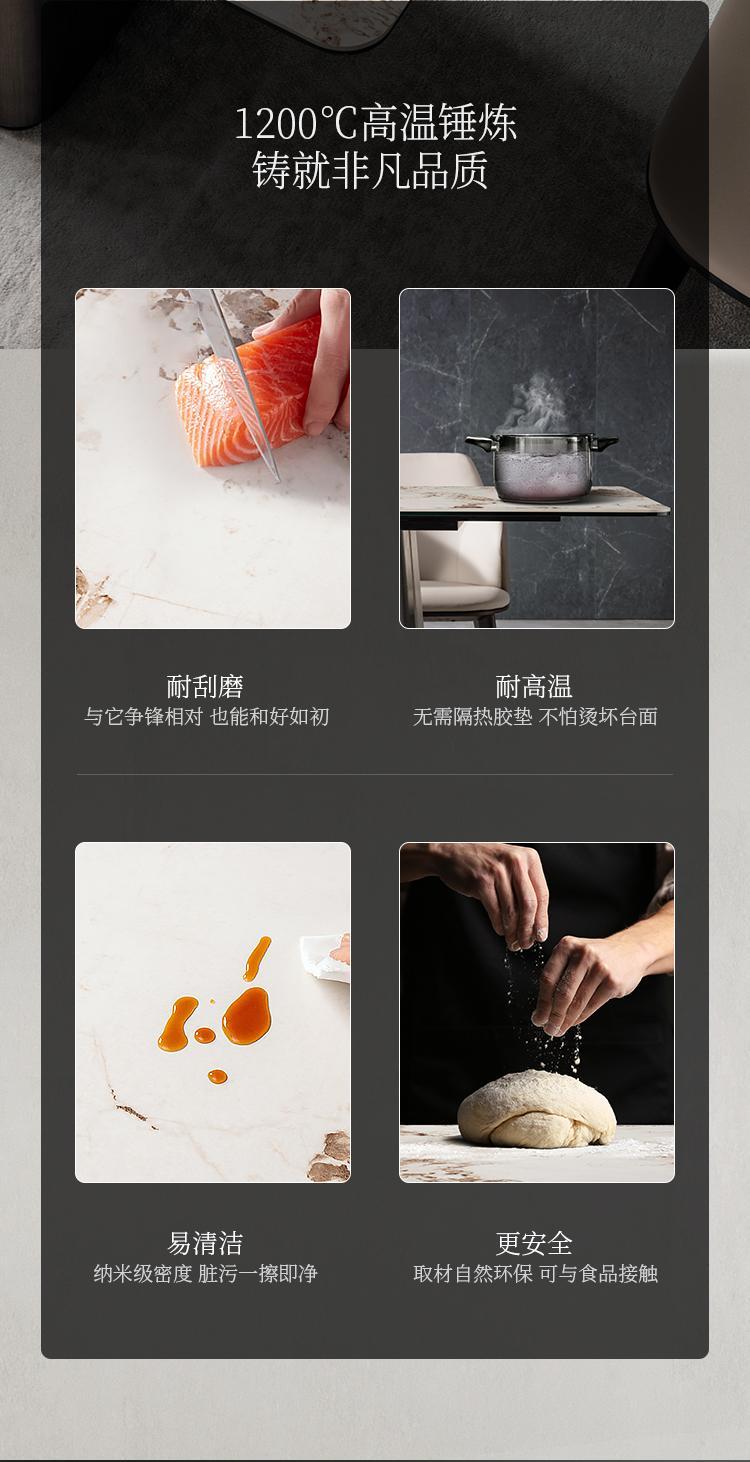 1200℃高温锤炼
铸就非凡品质

耐刮磨
与它争锋相对 也能和好如初

耐高温
无需隔热胶垫 不怕烫坏台面

易清洁
纳米级密度 脏污一擦即净

更安全
取材自然环保 可与食品接触