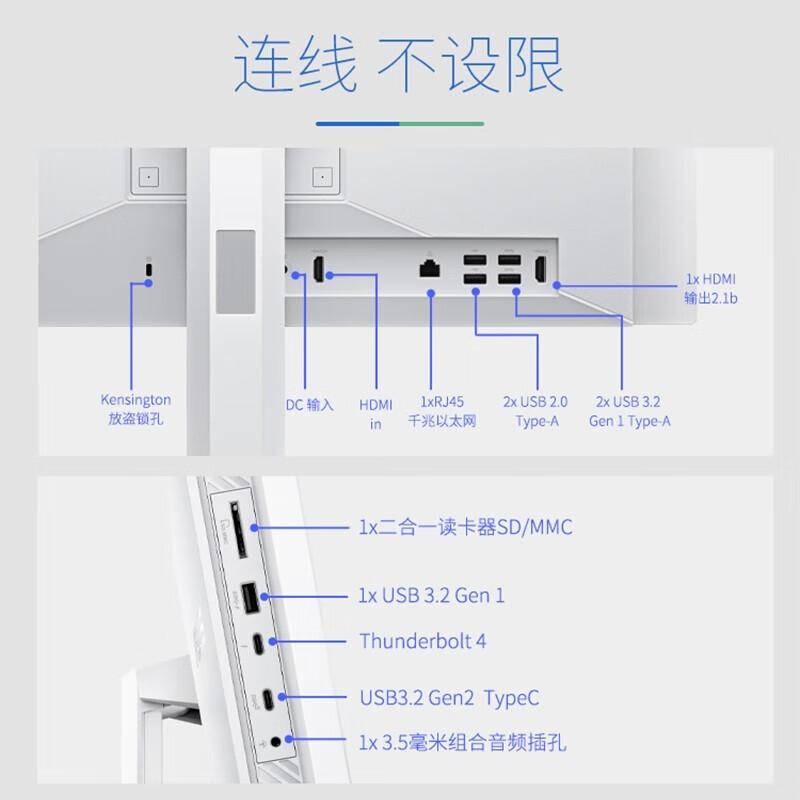 连线 不设限

1x HDMI
输出2.1b

Kensington
放盗锁孔

DC 输入

HDMI
in

1xRJ45
千兆以太网

2x USB 2.0
Type-A

2x USB 3.2
Gen 1 Type-A

1x二合一读卡器SD/MMC

1x USB 3.2 Gen 1

Thunderbolt 4

USB3.2 Gen2 TypeC

1x 3.5毫米组合音频插孔