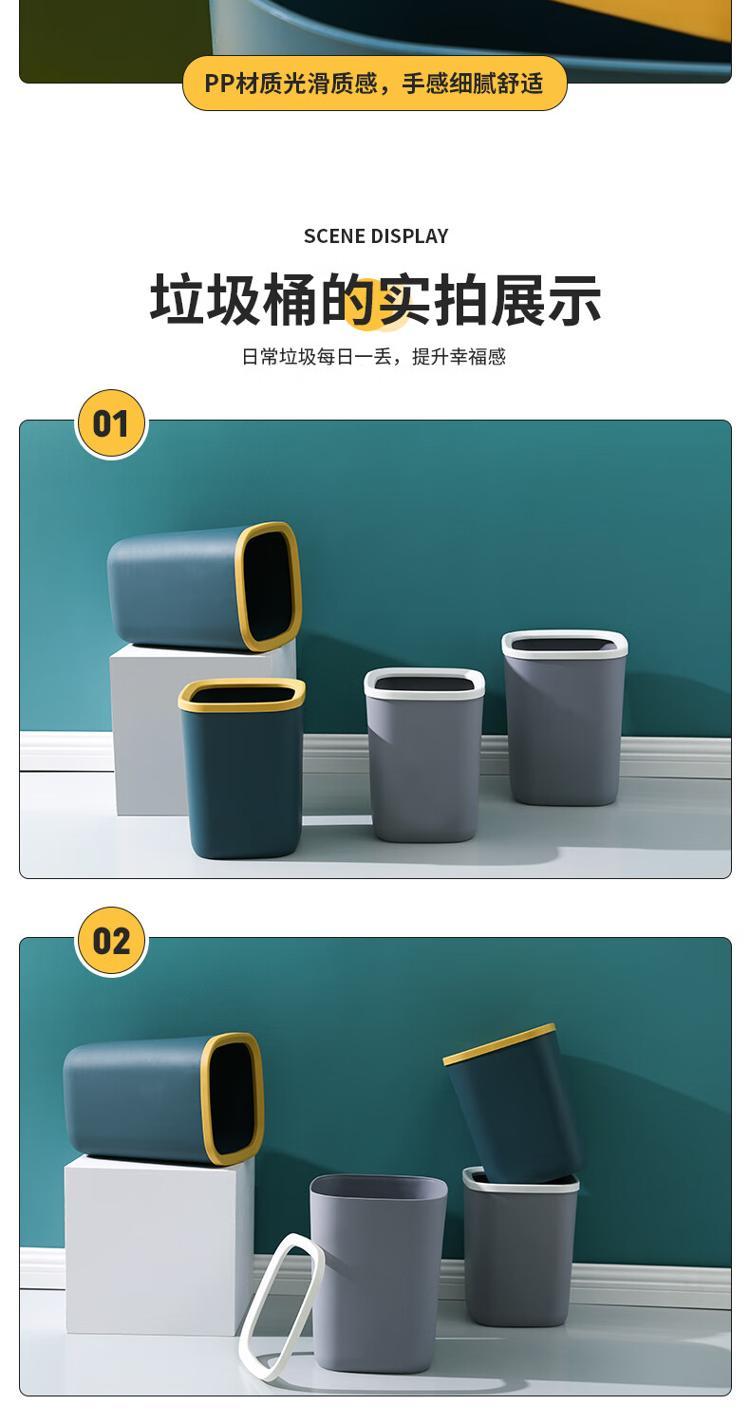 PP材质光滑质感，手感细腻舒适

SCENE DISPLAY

垃圾桶的实拍展示

日常垃圾每日一丢，提升幸福感

01

02