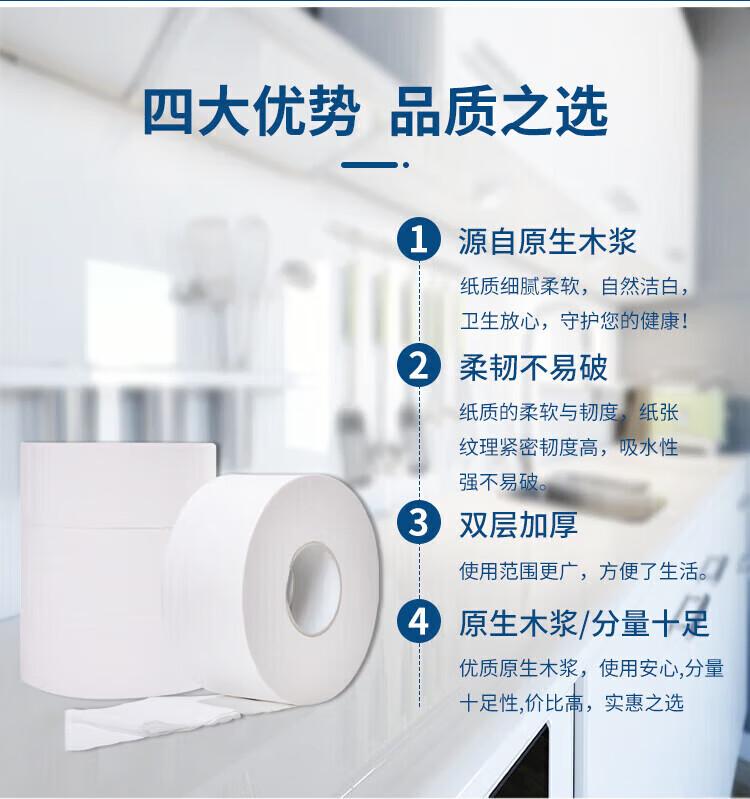 四大优势 品质之选

1 源自原生木浆

纸质细腻柔软，自然洁白，卫生放心，守护您的健康！

2 柔韧不易破

纸质的柔软与韧度，纸张纹理紧密韧度高，吸水性强不易破。

3 双层加厚

使用范围更广，方便了生活。

4 原生木浆/分量十足

优质原生木浆，使用安心,分量十足性,价比高，实惠之选