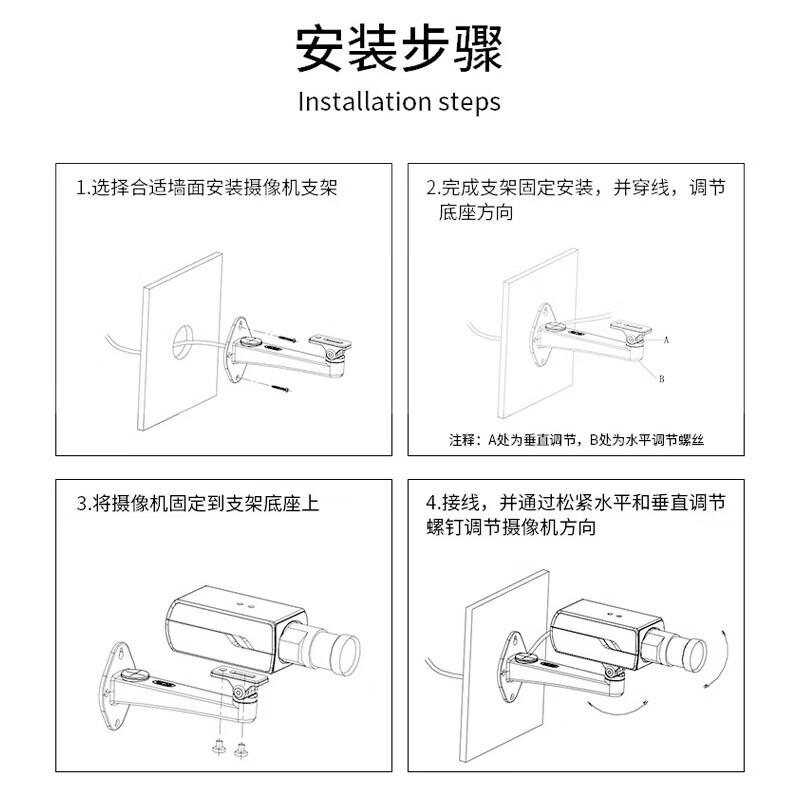 安装步骤

Installation steps

1.选择合适墙面安装摄像机支架

2.完成支架固定安装，并穿线，调节底座方向

A

B

注释：A处为垂直调节，B处为水平调节螺丝

3.将摄像机固定到支架底座上

4.接线，并通过松紧水平和垂直调节螺钉调节摄像机方向