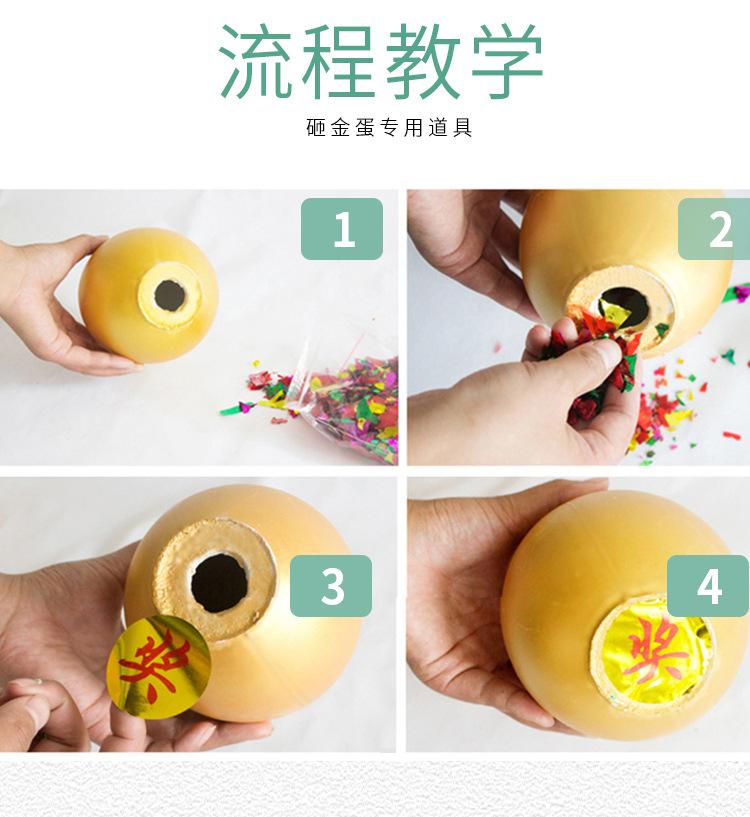 流程教学

砸金蛋专用道具

1

2

3

奖

4

奖