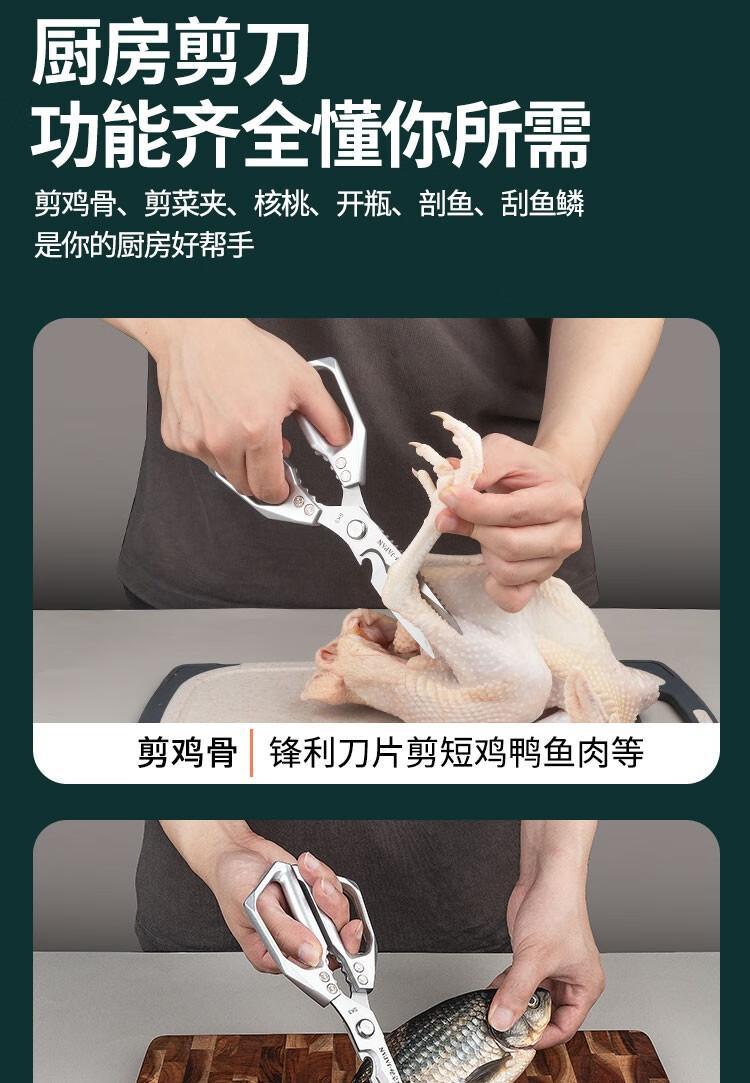 厨房剪刀
功能齐全懂你所需

剪鸡骨、剪菜夹、核桃、开瓶、剖鱼、刮鱼鳞
是你的厨房好帮手

剪鸡骨 | 锋利刀片剪短鸡鸭鱼肉等