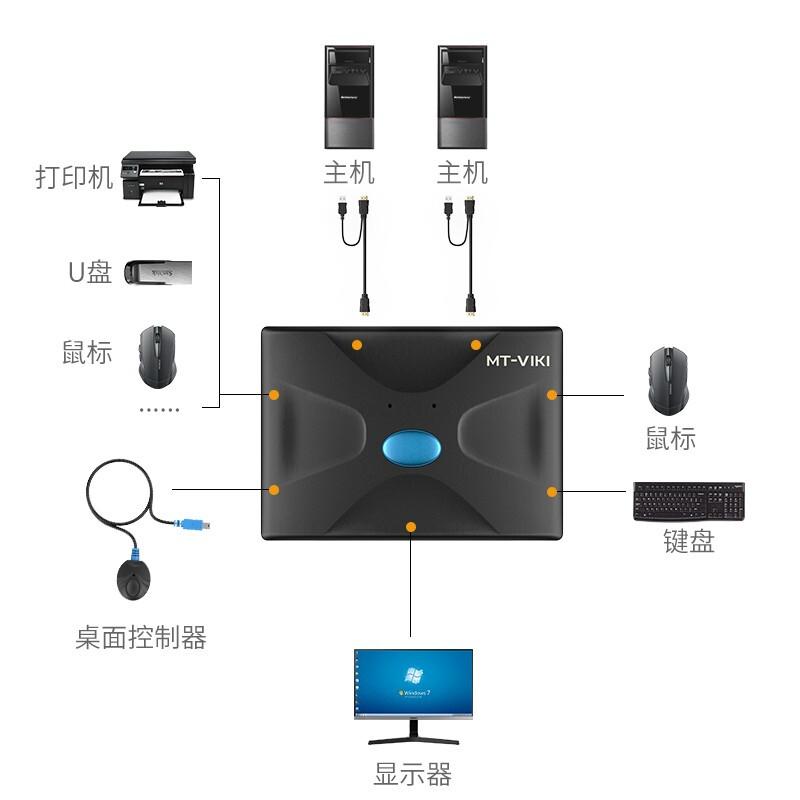 主机 主机

打印机

U盘

鼠标

……

MT-VIKI

鼠标

键盘

桌面控制器

Windows 7

显示器