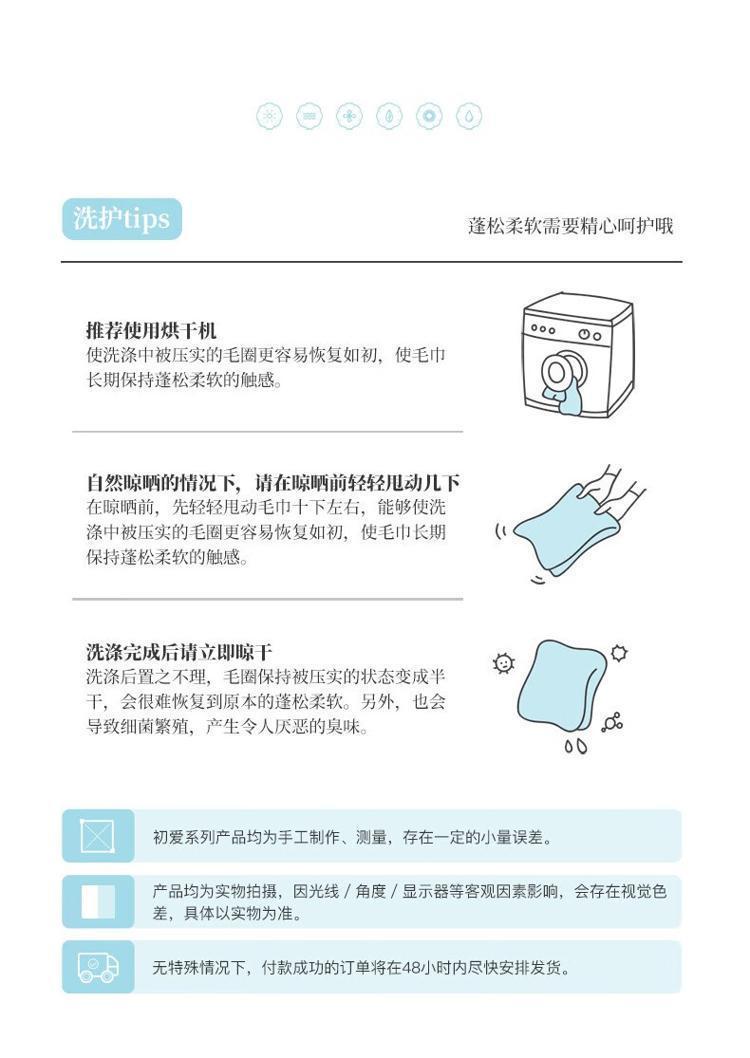 洗护tips

蓬松柔软需要精心呵护哦

推荐使用烘干机
使洗涤中被压实的毛圈更容易恢复如初，使毛巾长期保持蓬松柔软的触感。

自然晾晒的情况下，请在晾晒前轻轻甩动几下
在晾晒前，先轻轻甩动毛巾十下左右，能够使洗涤中被压实的毛圈更容易恢复如初，使毛巾长期保持蓬松柔软的触感。

洗涤完成后请立即晾干
洗涤后置之不理，毛圈保持被压实的状态变成半干，会很难恢复到原本的蓬松柔软。另外，也会导致细菌繁殖，产生令人厌恶的臭味。

初爱系列产品均为手工制作、测量，存在一定的小量误差。

产品均为实物拍摄，因光线 / 角度 / 显示器等客观因素影响，会存在视觉色差，具体以实物为准。

无特殊情况下，付款成功的订单将在48小时内尽快安排发货。