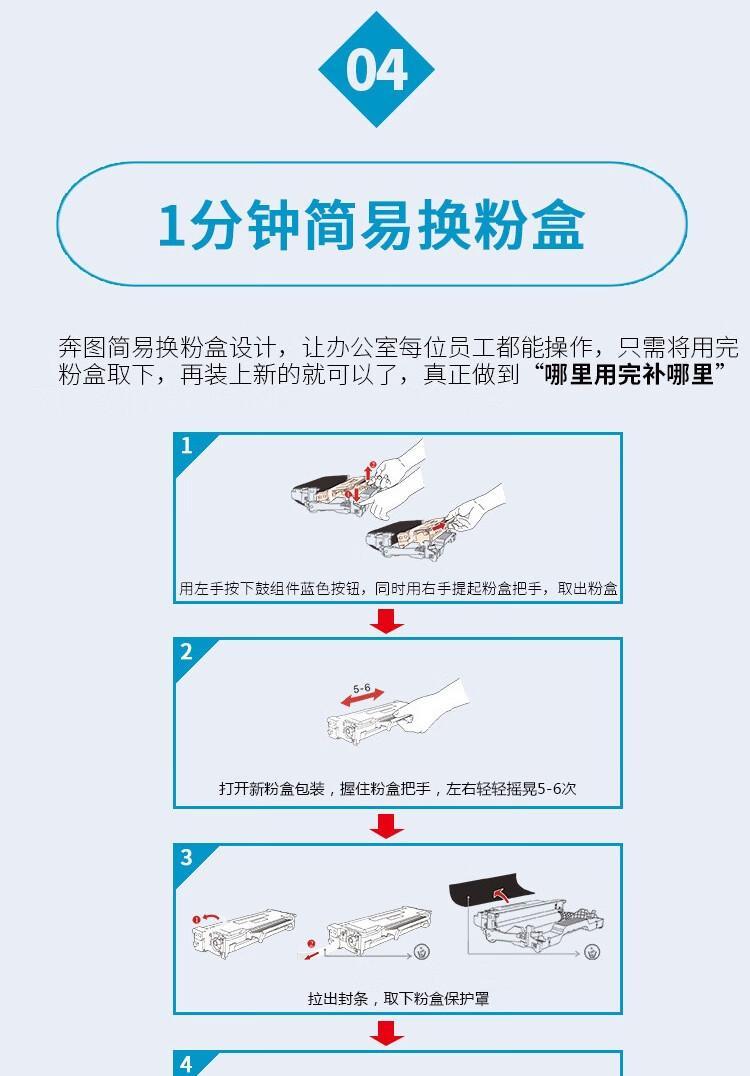 04

1分钟简易换粉盒

奔图简易换粉盒设计，让办公室每位员工都能操作，只需将用完粉盒取下，再装上新的就可以了，真正做到“哪里用完补哪里”

1

用左手按下鼓组件蓝色按钮，同时用右手提起粉盒把手，取出粉盒

2

5-6

打开新粉盒包装，握住粉盒把手，左右轻轻摇晃5-6次

3

拉出封条，取下粉盒保护罩

4