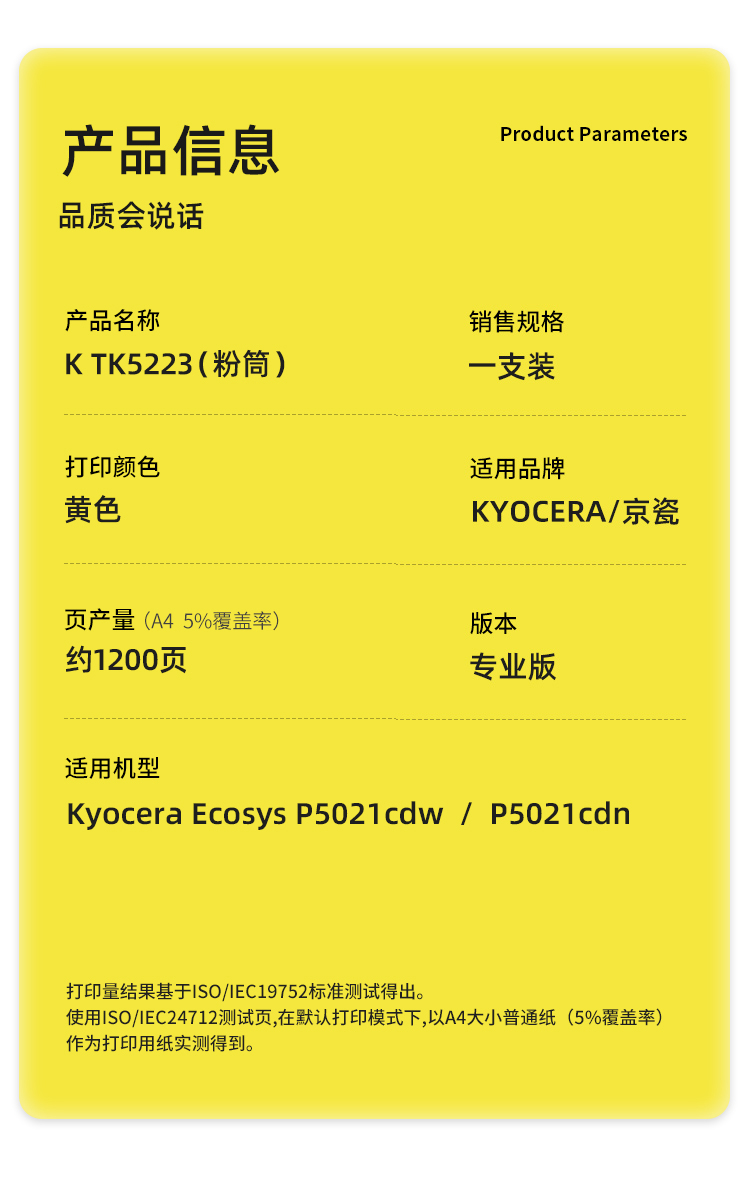 产品信息

Product Parameters

品质会说话

产品名称
K TK5223（粉筒）

销售规格
一支装

打印颜色
黄色

适用品牌
KYOCERA/京瓷

页产量（A4 5%覆盖率）
约1200页

版本
专业版

适用机型
Kyocera Ecosys P5021cdw / P5021cdn

打印量结果基于ISO/IEC19752标准测试得出。
使用ISO/IEC24712测试页,在默认打印模式下,以A4大小普通纸（5%覆盖率）作为打印用纸实测得到。