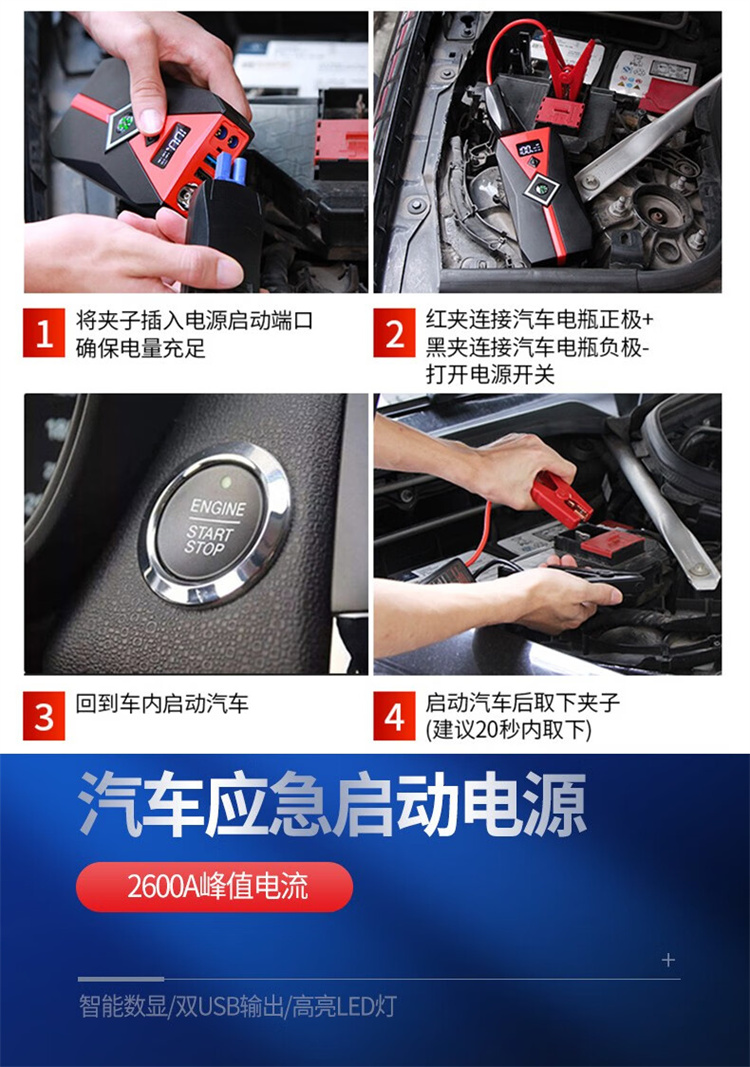 1 将夹子插入电源启动端口
确保电量充足

2 红夹连接汽车电瓶正极+
黑夹连接汽车电瓶负极-
打开电源开关

ENGINE
START
STOP

3 回到车内启动汽车

4 启动汽车后取下夹子
(建议20秒内取下)

汽车应急启动电源

2600A峰值电流

+

智能数显/双USB输出/高亮LED灯