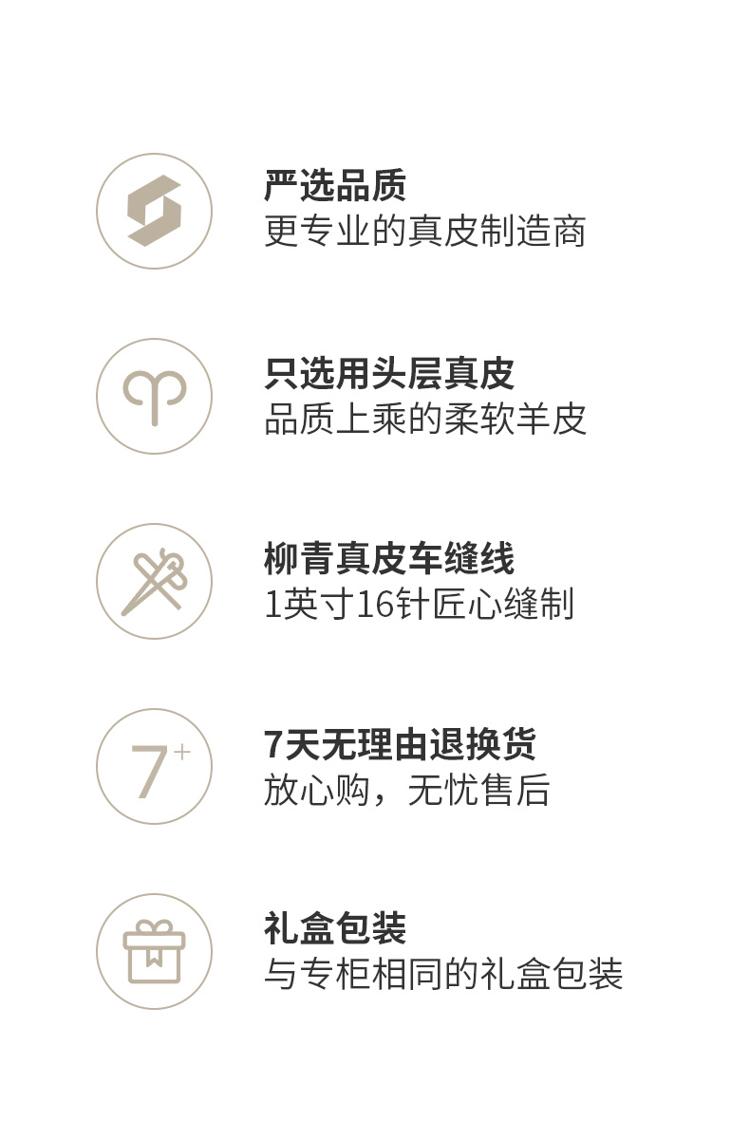 严选品质
更专业的真皮制造商

只选用头层真皮
品质上乘的柔软羊皮

柳青真皮车缝线
1英寸16针匠心缝制

7+

7天无理由退换货
放心购，无忧售后

礼盒包装
与专柜相同的礼盒包装