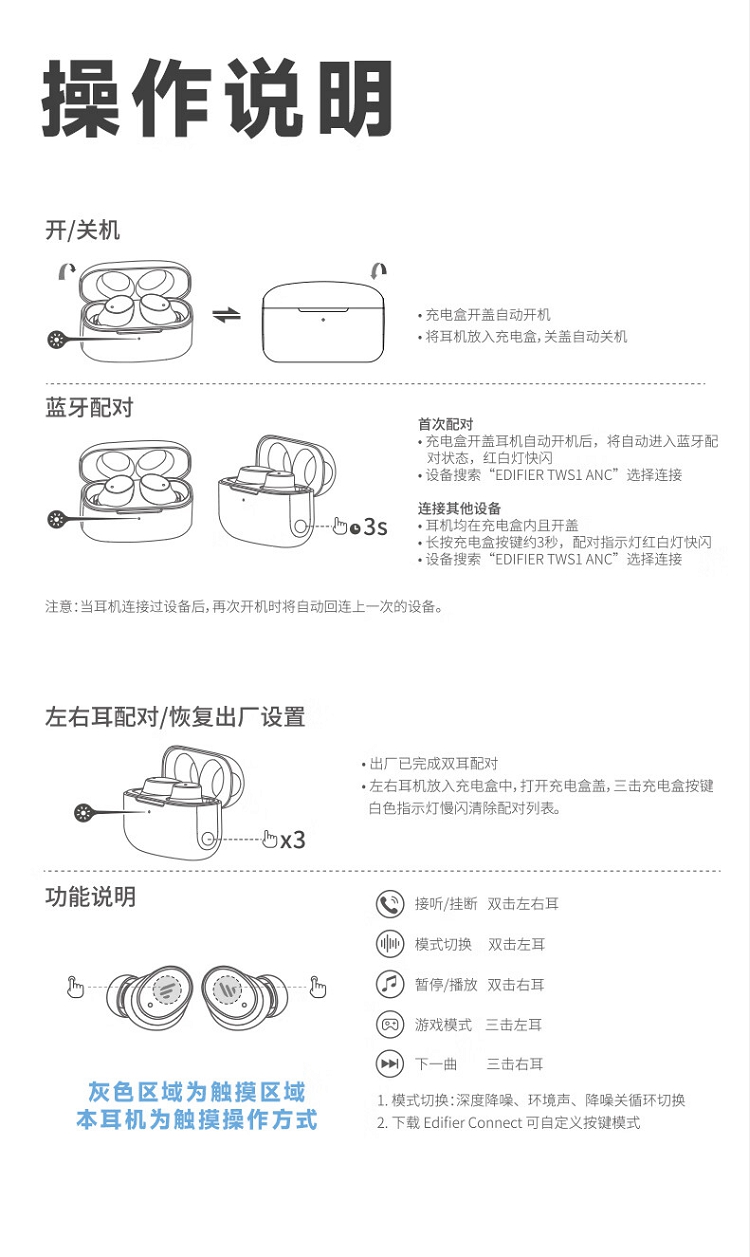 操作说明

开/关机

• 充电盒开盖自动开机
• 将耳机放入充电盒，关盖自动关机

蓝牙配对

3s

首次配对
• 充电盒开盖耳机自动开机后，将自动进入蓝牙配对状态，红白灯快闪
• 设备搜索“EDIFIER TWS1 ANC”选择连接

连接其他设备
• 耳机均在充电盒内且开盖
• 长按充电盒按键约3秒，配对指示灯红白灯快闪
• 设备搜索“EDIFIER TWS1 ANC”选择连接

注意：当耳机连接过设备后，再次开机时将自动回连上一次的设备。

左右耳配对/恢复出厂设置

x3

• 出厂已完成双耳配对
• 左右耳机放入充电盒中，打开充电盒盖，三击充电盒按键白色指示灯慢闪清除配对列表。

功能说明

灰色区域为触摸区域
本耳机为触摸操作方式

接听/挂断 双击左右耳
模式切换 双击左耳
暂停/播放 双击右耳
游戏模式 三击左耳
下一曲 三击右耳

1. 模式切换：深度降噪、环境声、降噪关循环切换
2. 下载 Edifier Connect 可自定义按键模式