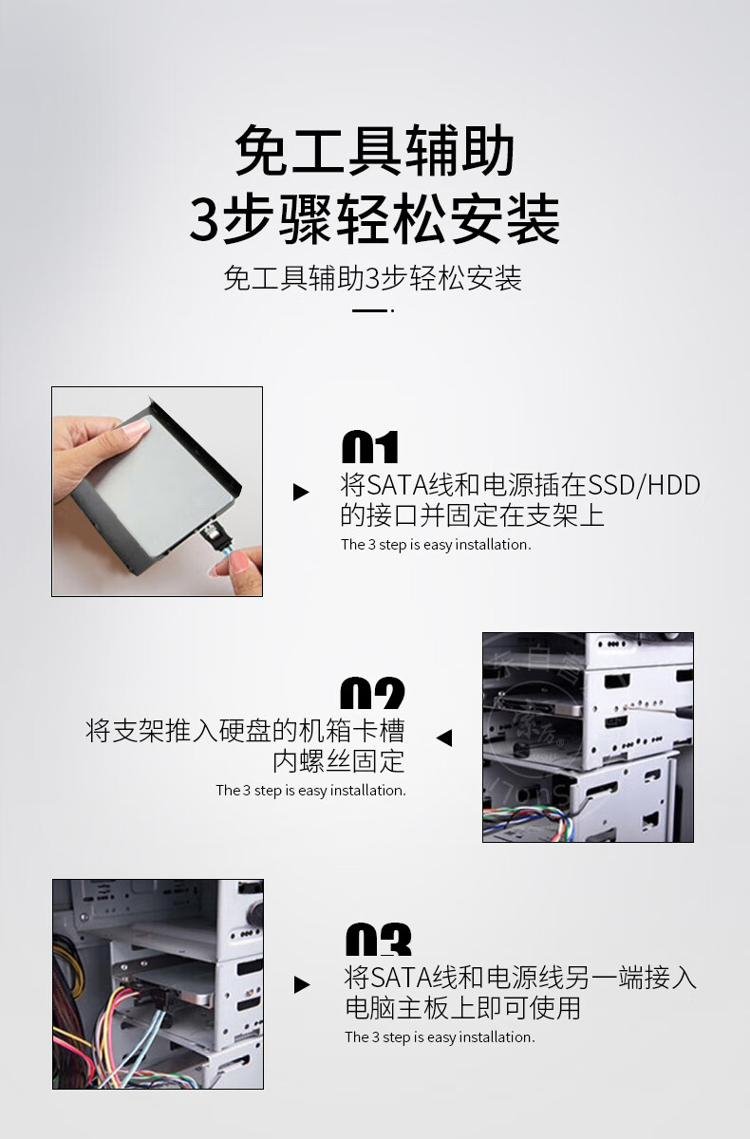 免工具辅助
3步骤轻松安装

免工具辅助3步轻松安装

01

将SATA线和电源插在SSD/HDD的接口并固定在支架上

The 3 step is easy installation.

02

将支架推入硬盘的机箱卡槽内螺丝固定

The 3 step is easy installation.

03

将SATA线和电源线另一端接入电脑主板上即可使用

The 3 step is easy installation.