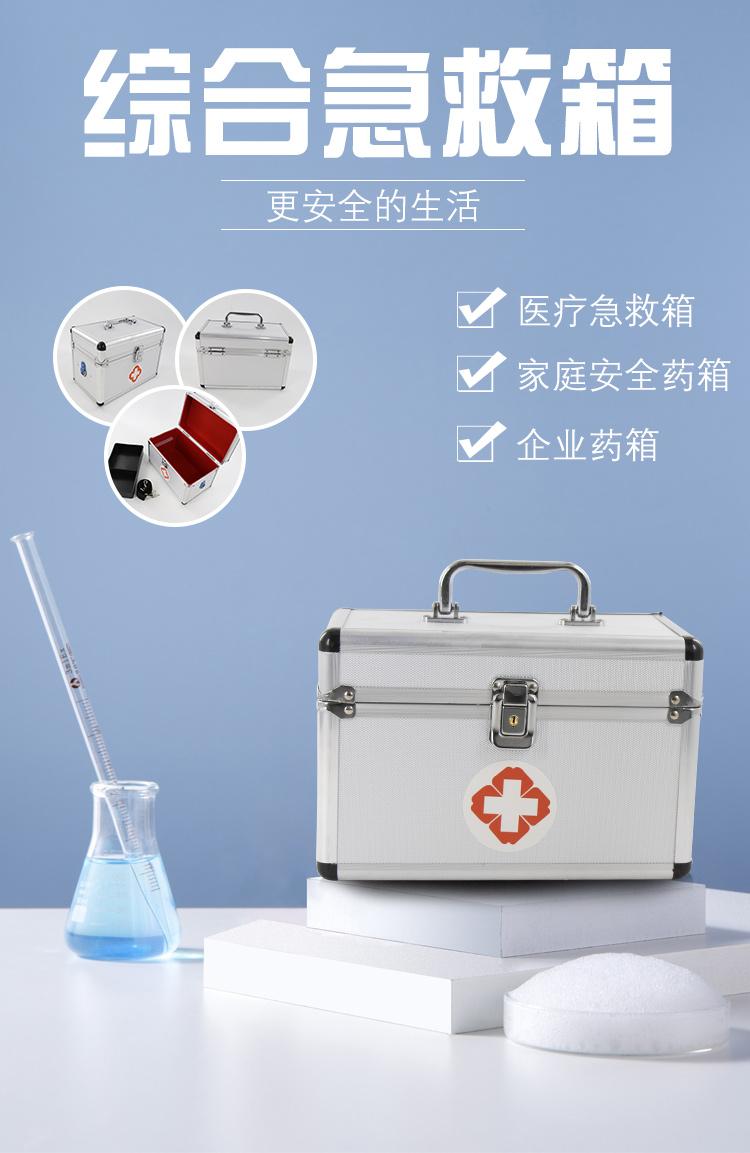 综合急救箱

更安全的生活

医疗急救箱

家庭安全药箱

企业药箱