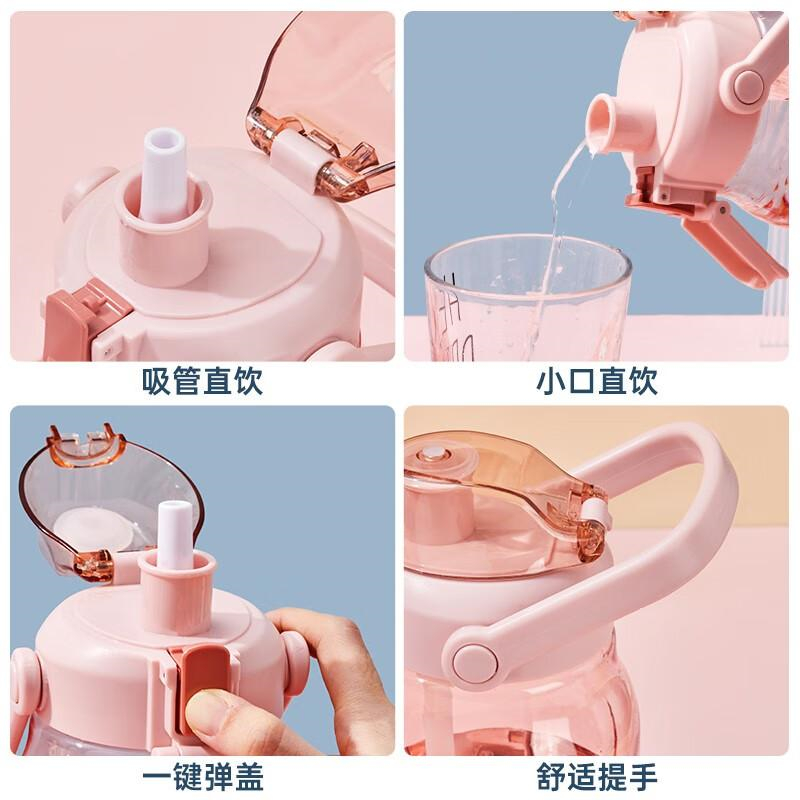 吸管直饮

小口直饮

一键弹盖

舒适提手