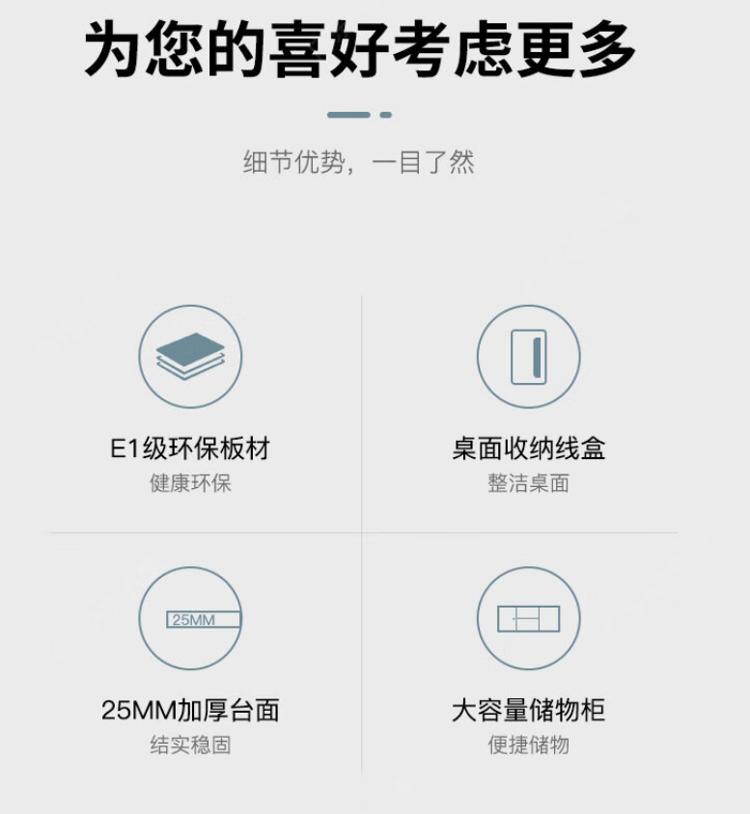 为您的喜好考虑更多

细节优势，一目了然

E1级环保板材
健康环保

桌面收纳线盒
整洁桌面

25MM

25MM加厚台面
结实稳固

大容量储物柜
便捷储物