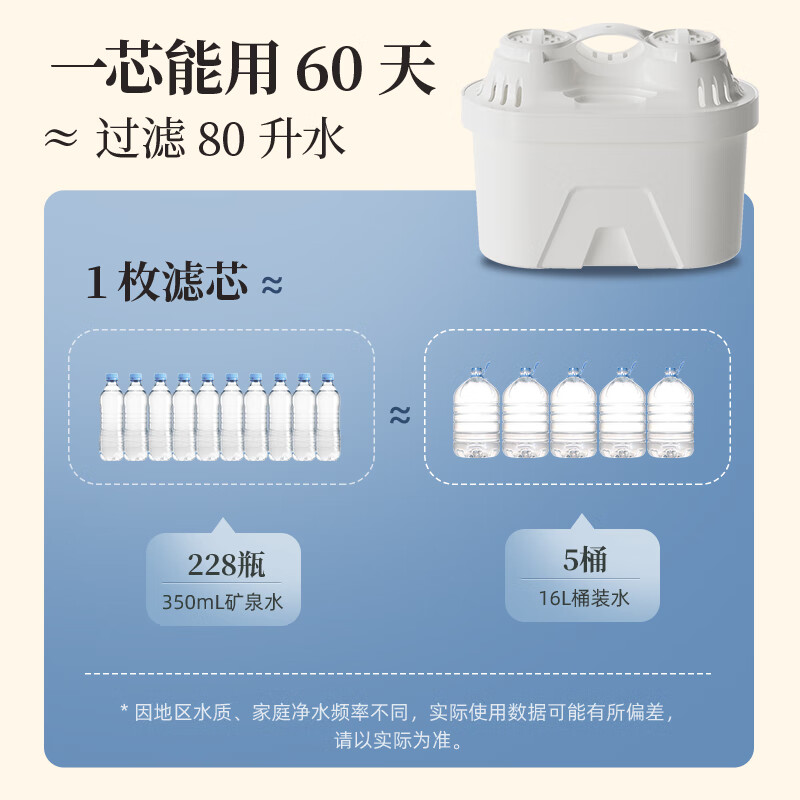 一芯能用 60 天
≈ 过滤 80 升水

1 枚滤芯 ≈

≈

228瓶
350mL矿泉水

5桶
16L桶装水

* 因地区水质、家庭净水频率不同，实际使用数据可能有所偏差，请以实际为准。