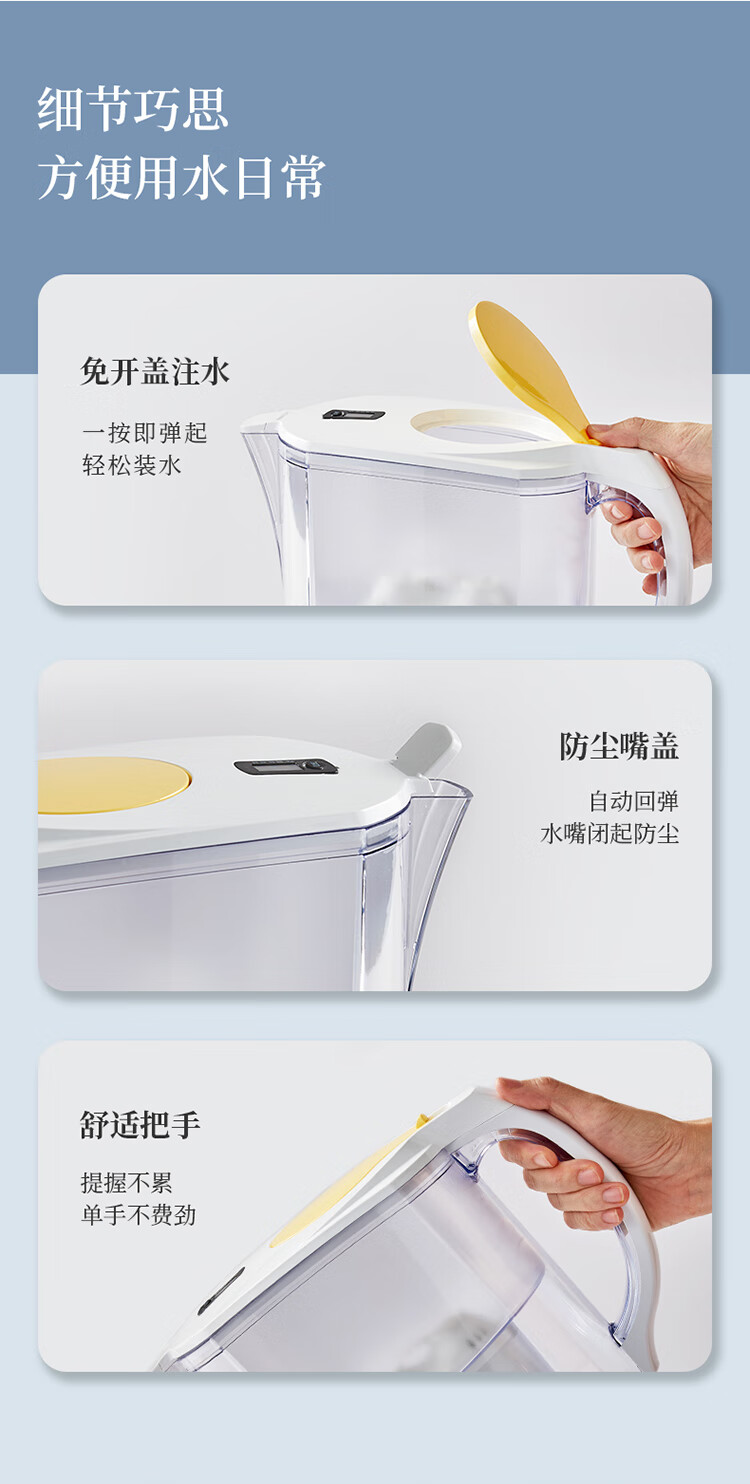 细节巧思
方便用水日常

免开盖注水

一按即弹起
轻松装水

防尘嘴盖

自动回弹
水嘴闭起防尘

舒适把手

提握不累
单手不费劲