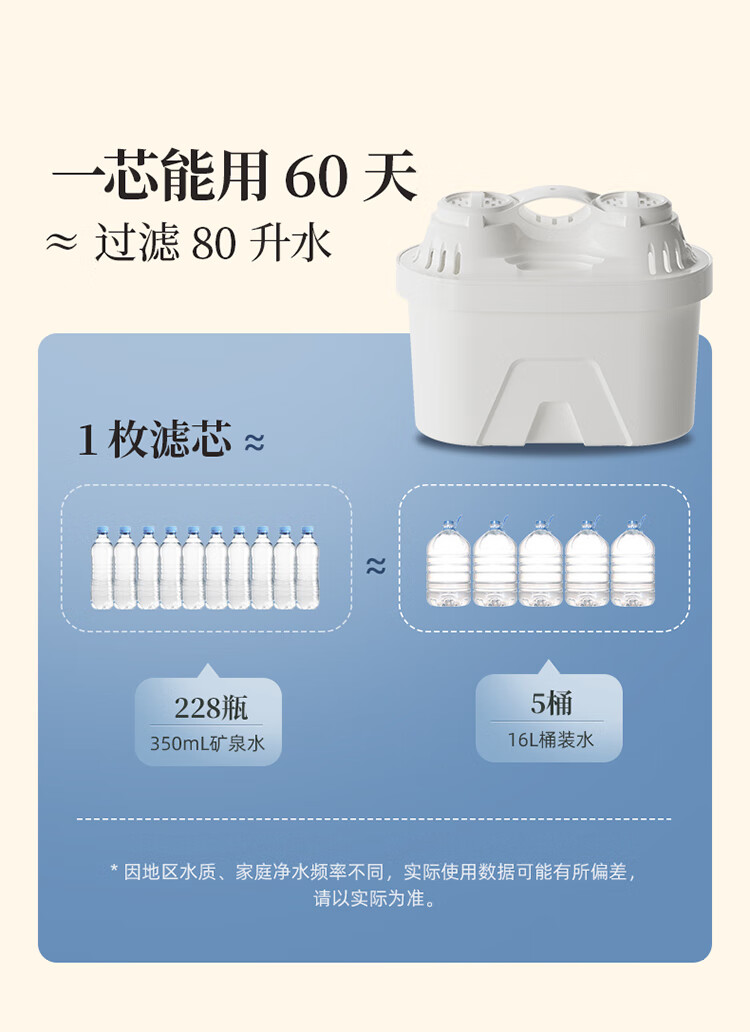 一芯能用 60 天
≈ 过滤 80 升水

1 枚滤芯 ≈

≈

228瓶
350mL矿泉水

5桶
16L桶装水

* 因地区水质、家庭净水频率不同，实际使用数据可能有所偏差，请以实际为准。