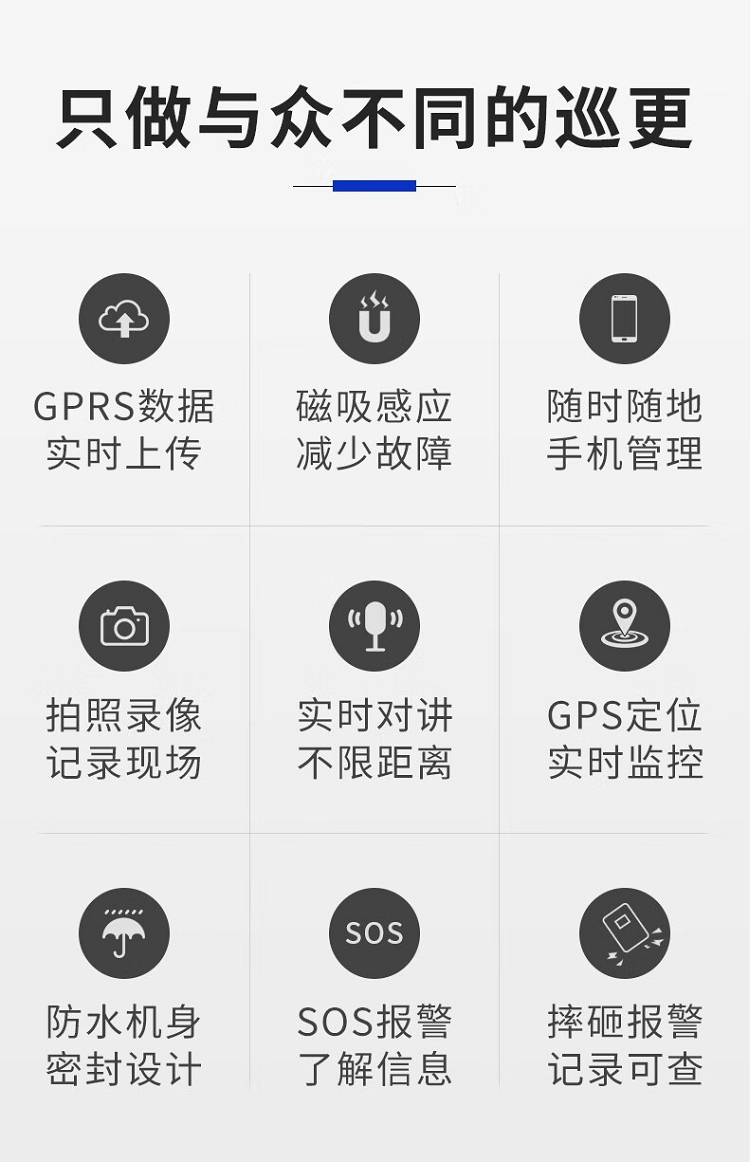 只做与众不同的巡更

GPRS数据
实时上传

磁吸感应
减少故障

随时随地
手机管理

拍照录像
记录现场

实时对讲
不限距离

GPS定位
实时监控

防水机身
密封设计

SOS

SOS报警
了解信息

摔砸报警
记录可查