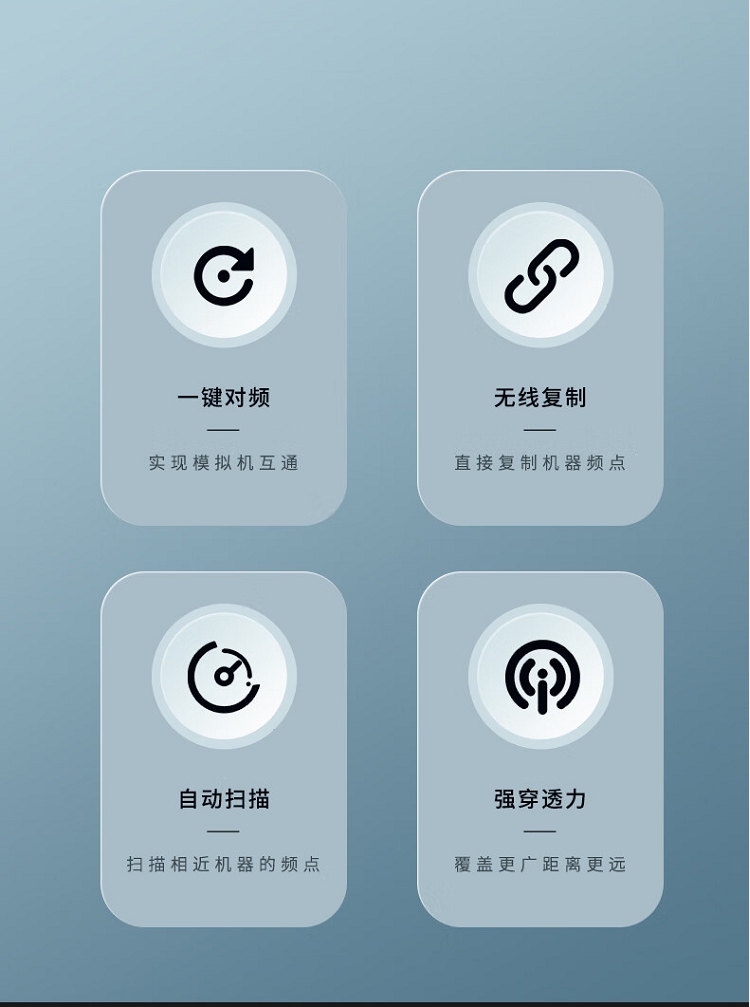 一键对频

实现模拟机互通

无线复制

直接复制机器频点

自动扫描

扫描相近机器的频点

强穿透力

覆盖更广距离更远