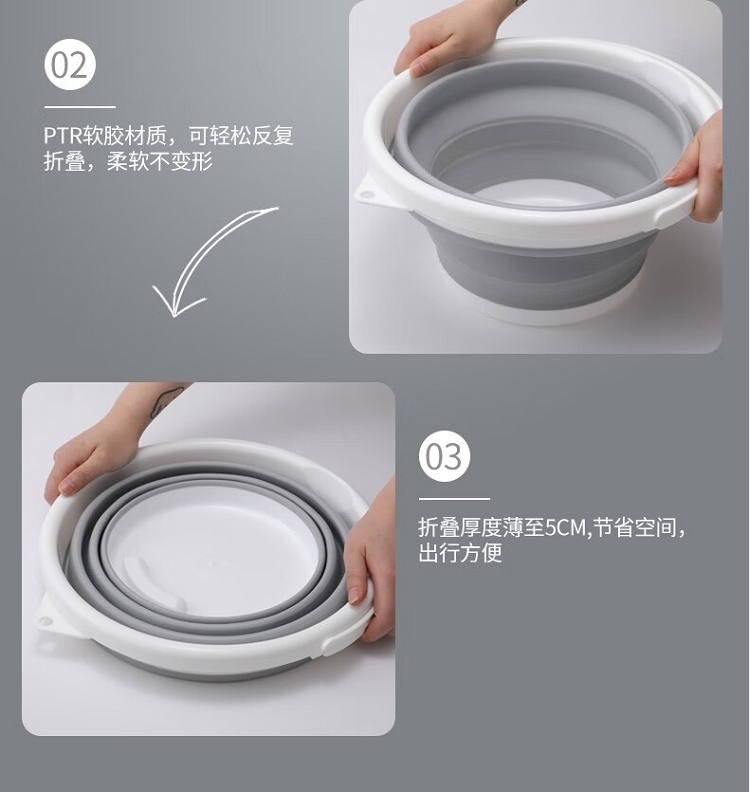 02

PTR软胶材质，可轻松反复折叠，柔软不变形

03

折叠厚度薄至5CM,节省空间,出行方便