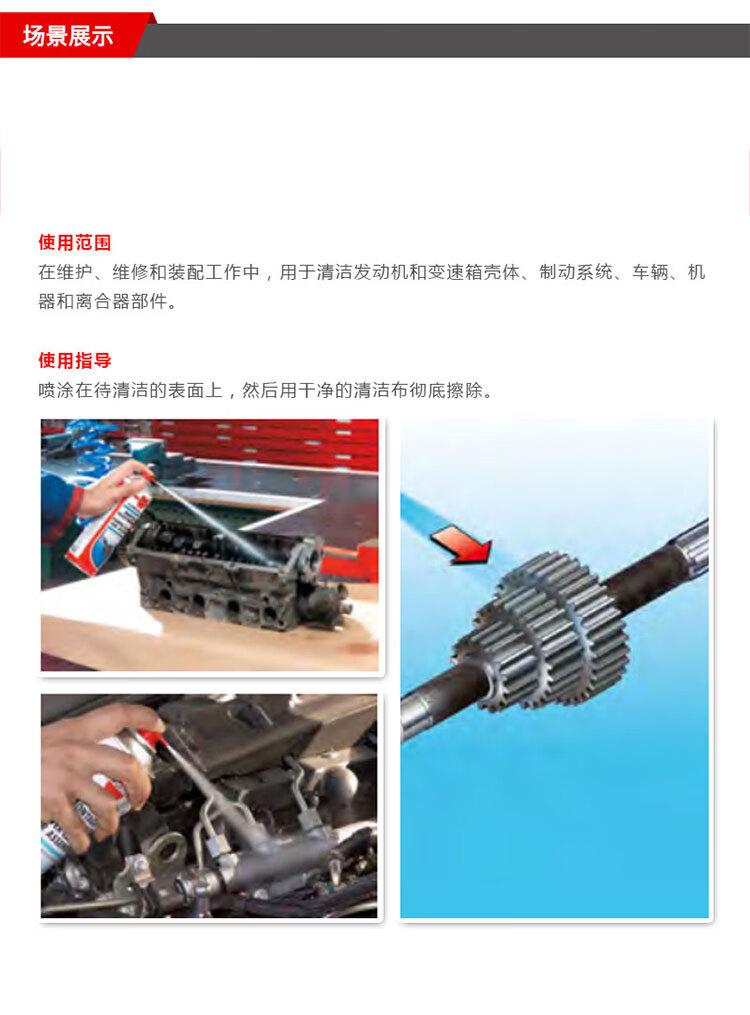 场景展示

使用范围
在维护、维修和装配工作中，用于清洁发动机和变速箱壳体、制动系统、车辆、机器和离合器部件。

使用指导
喷涂在待清洁的表面上，然后用干净的清洁布彻底擦除。