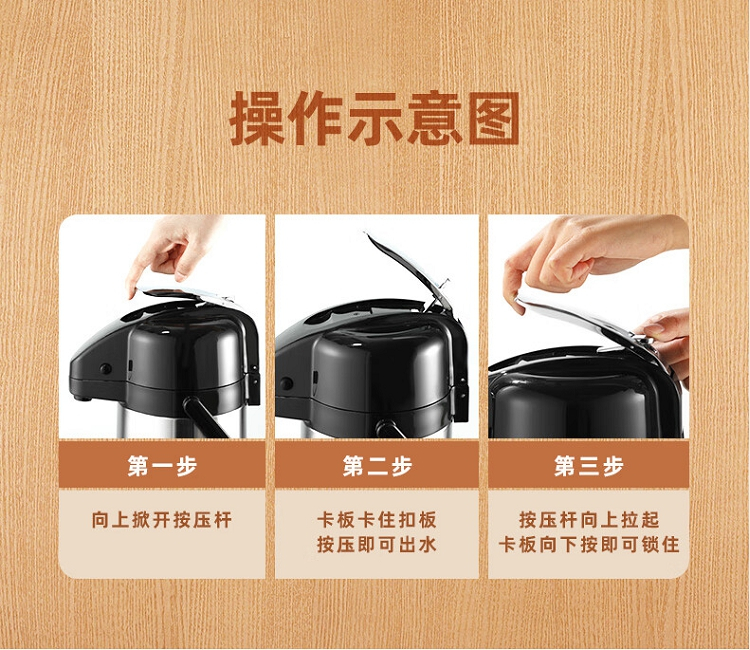 操作示意图

第一步

向上掀开按压杆

第二步

卡板卡住扣板
按压即可出水

第三步

按压杆向上拉起
卡板向下按即可锁住