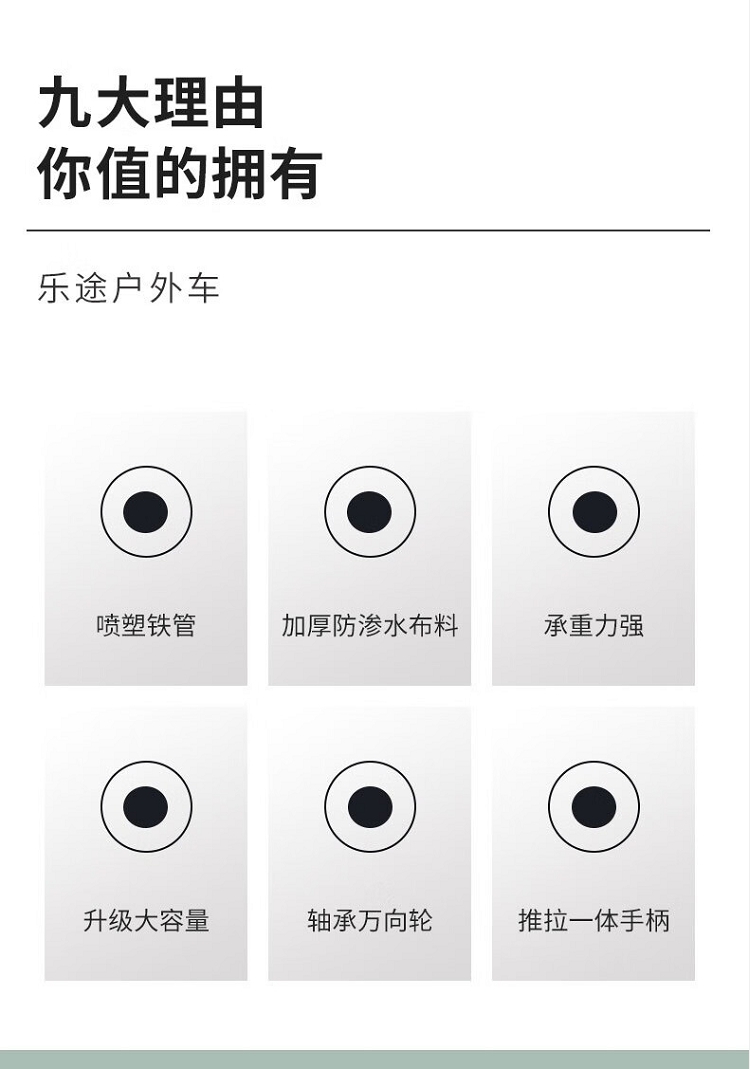 九大理由
你值的拥有

乐途户外车

喷塑铁管

加厚防渗水布料

承重力强

升级大容量

轴承万向轮

推拉一体手柄