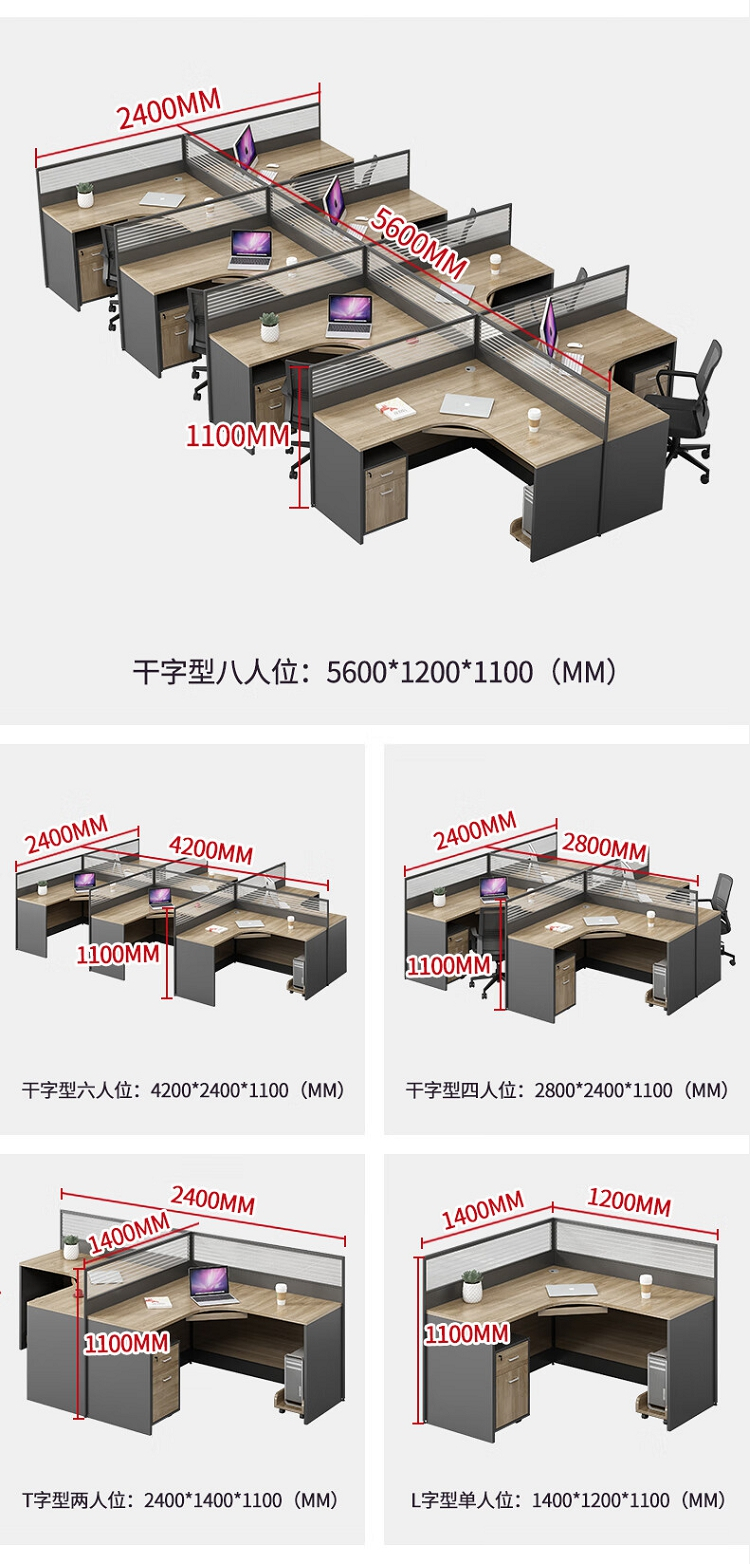 2400MM
5600MM
1100MM

干字型八人位：5600*1200*1100（MM）

2400MM
4200MM
1100MM

干字型六人位：4200*2400*1100（MM）

2400MM
2800MM
1100MM

干字型四人位：2800*2400*1100（MM）

2400MM
1400MM
1100MM

T字型两人位：2400*1400*1100（MM）

1400MM
1200MM
1100MM

L字型单人位：1400*1200*1100（MM）