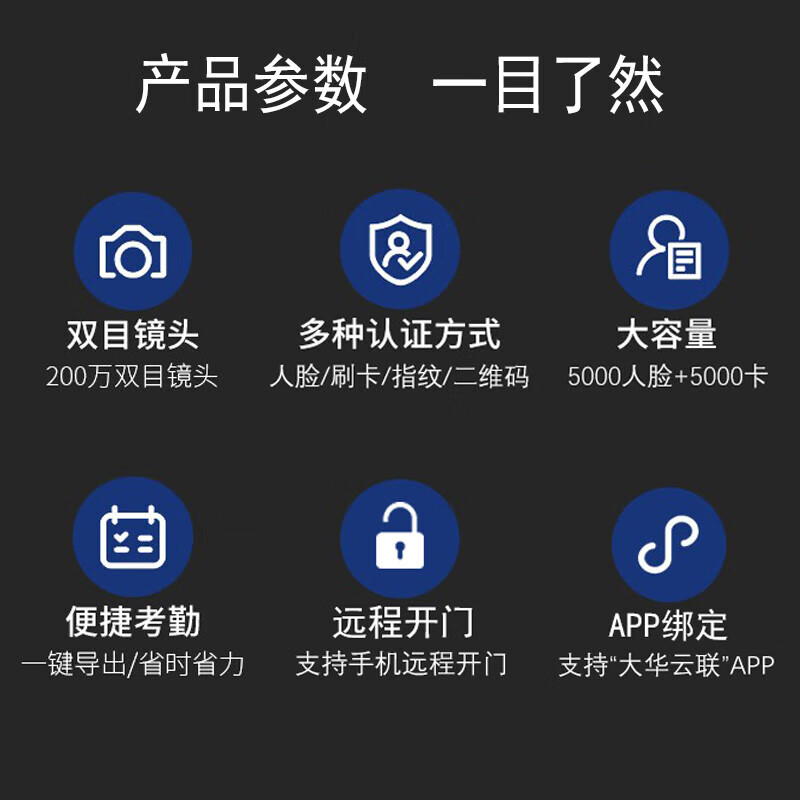 产品参数 一目了然

双目镜头
200万双目镜头

多种认证方式
人脸/刷卡/指纹/二维码

大容量
5000人脸+5000卡

便捷考勤
一键导出/省时省力

远程开门
支持手机远程开门

APP绑定
支持“大华云联”APP