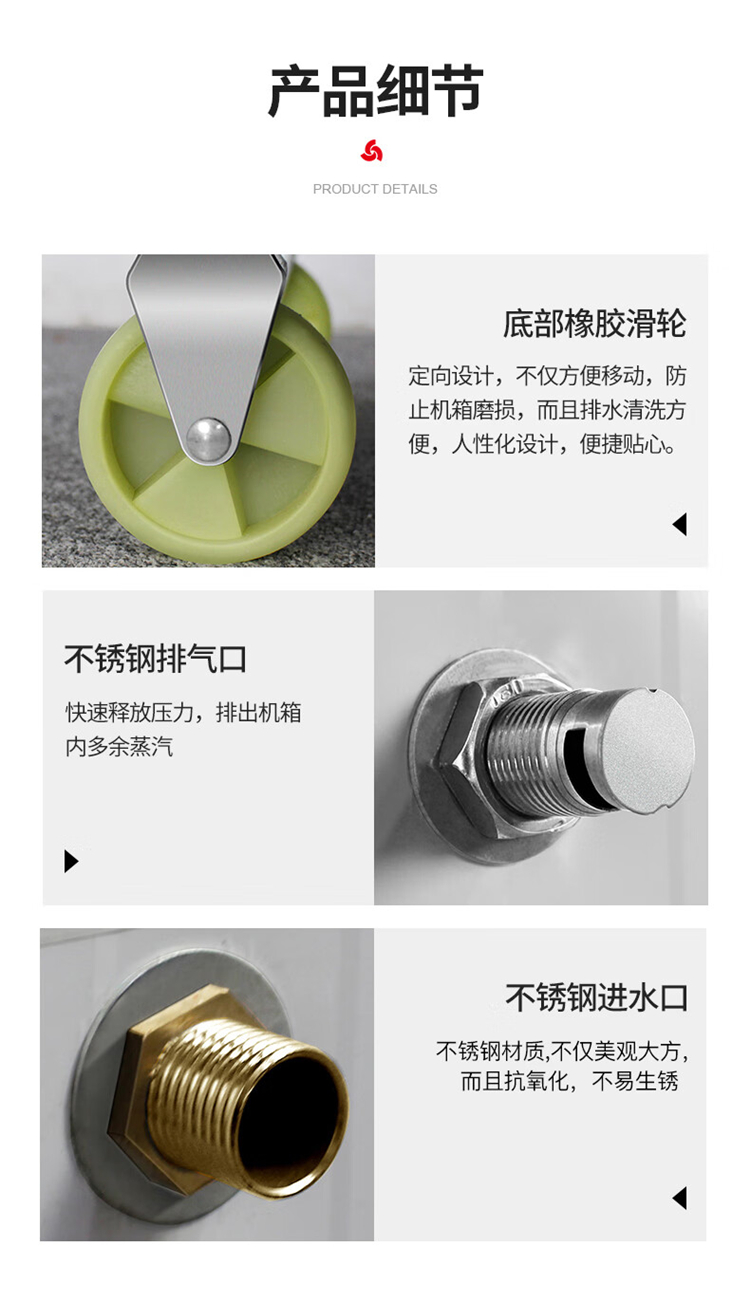 产品细节

PRODUCT DETAILS

底部橡胶滑轮

定向设计，不仅方便移动，防止机箱磨损，而且排水清洗方便，人性化设计，便捷贴心。

不锈钢排气口

快速释放压力，排出机箱内多余蒸汽

不锈钢进水口

不锈钢材质,不仅美观大方，而且抗氧化，不易生锈