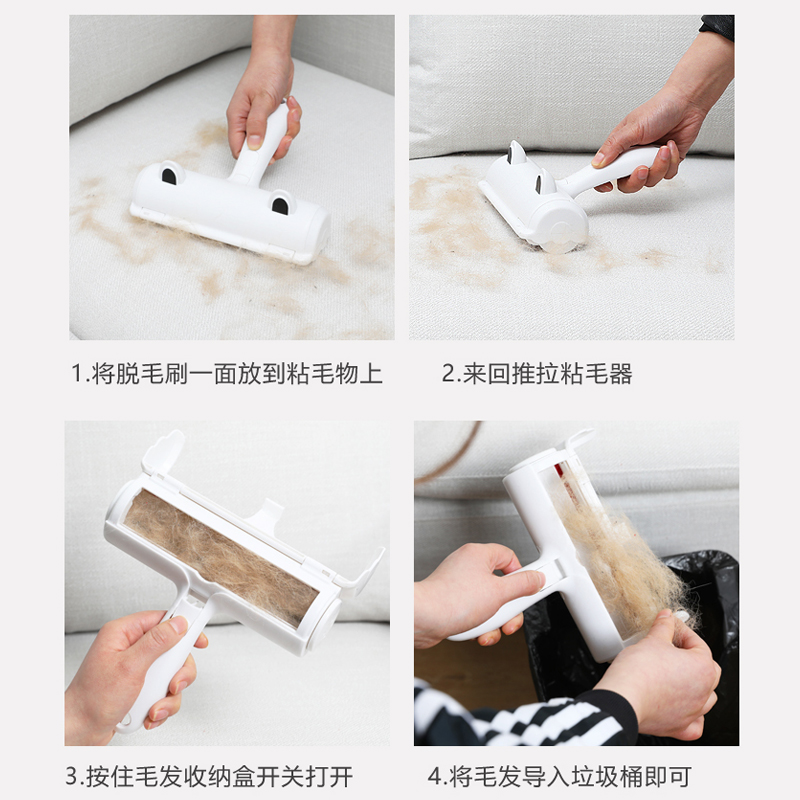 1.将脱毛刷一面放到粘毛物上

2.来回推拉粘毛器

3.按住毛发收纳盒开关打开

4.将毛发导入垃圾桶即可