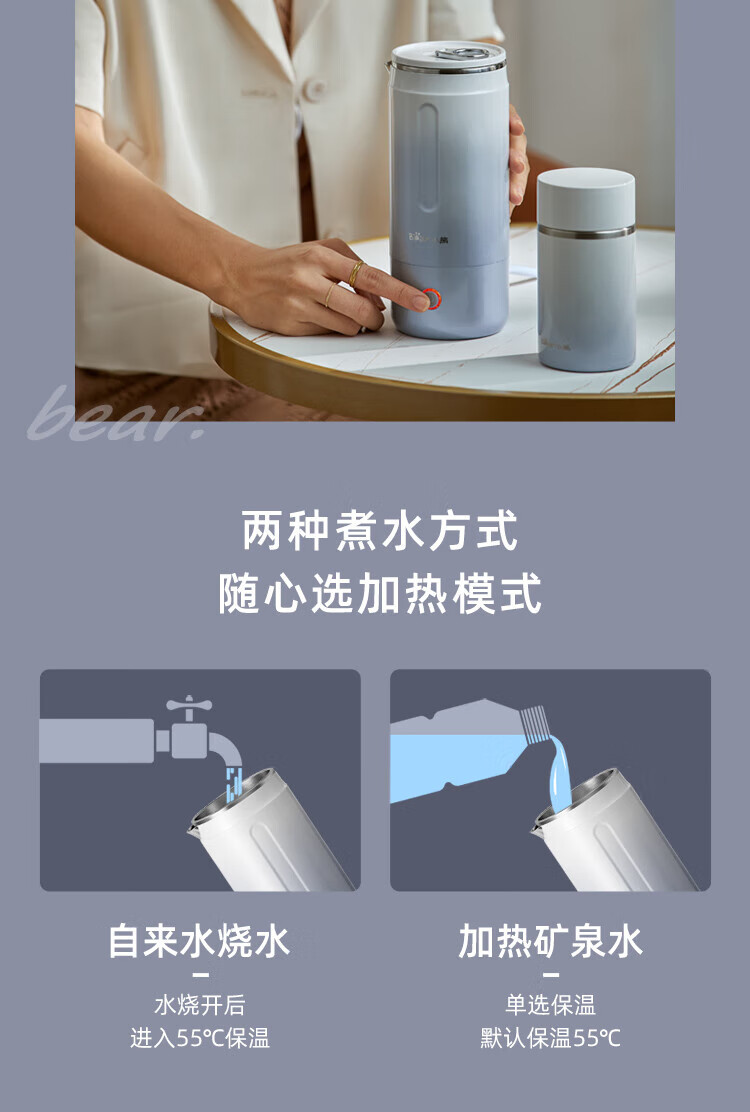 两种煮水方式
随心选加热模式

自来水烧水
-
水烧开后
进入55℃保温

加热矿泉水
-
单选保温
默认保温55℃

bear.